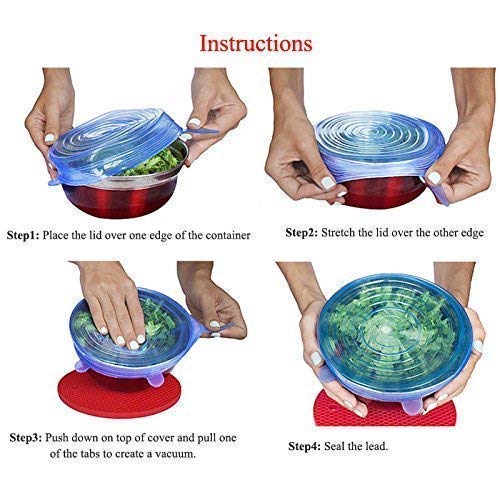 Instructions

Step1: Place the lid over one edge of the container

Step2: Stretch the lid over the other edge

Step3: Push down on top of cover and pull one of the tabs to create a vacuum.

Step4: Seal the lead.