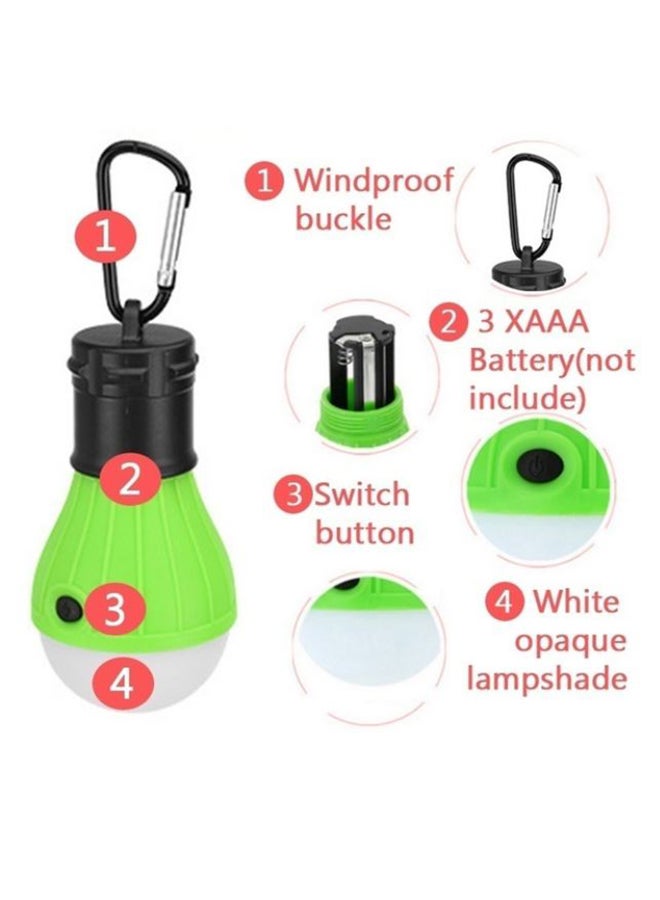 1

2

3

4

1 Windproof buckle

2 3 XAAA Battery(not include)

3 Switch button

4 White opaque lampshade