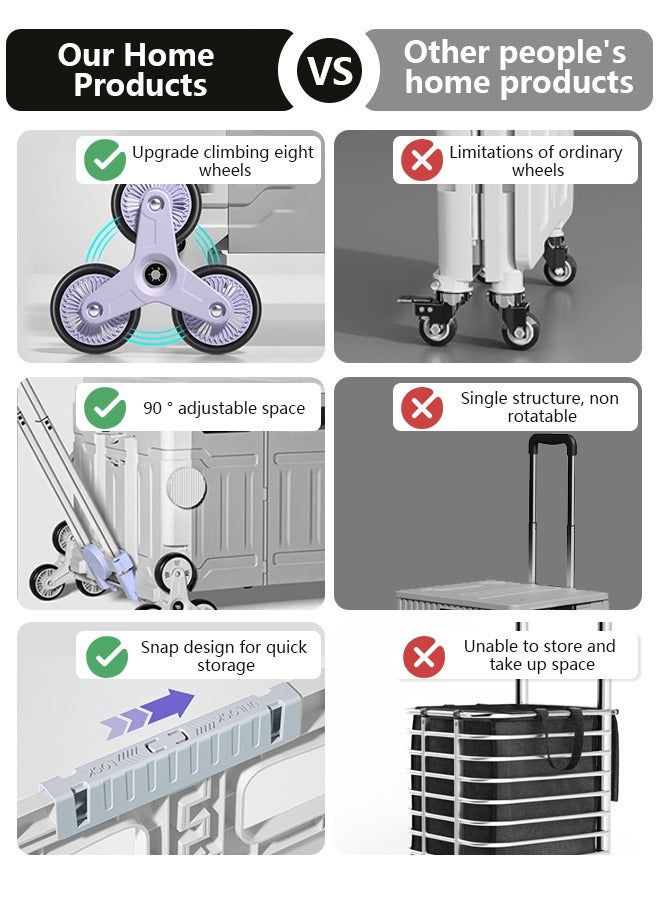 Our Home Products

VS

Other people's home products

Upgrade climbing eight wheels

Limitations of ordinary wheels

90 ° adjustable space

Single structure, non rotatable

Snap design for quick storage

Unable to store and take up space

LOCK UNLOCK