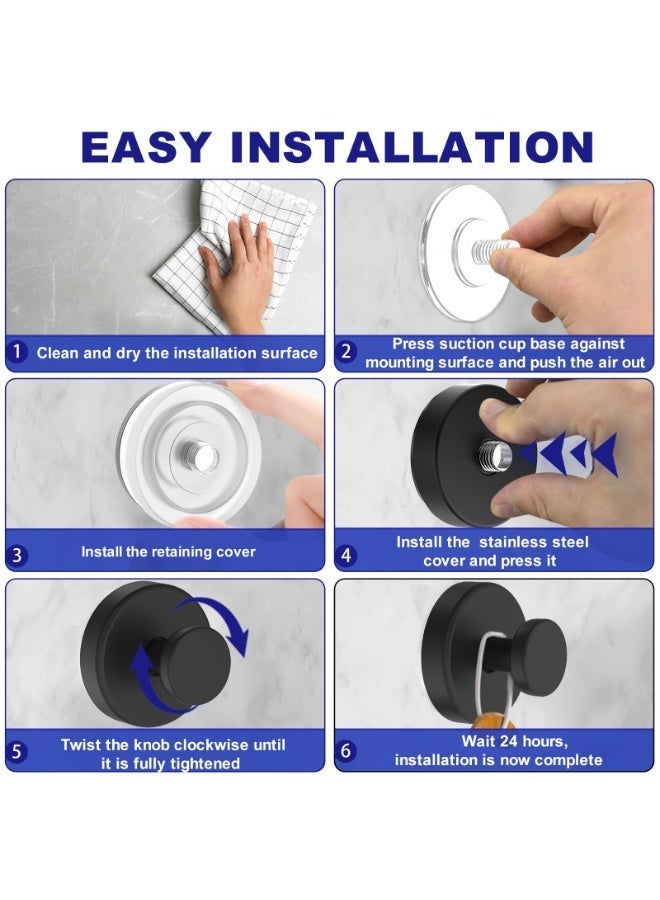 EASY INSTALLATION

1 Clean and dry the installation surface

2 Press suction cup base against mounting surface and push the air out

3 Install the retaining cover

4 Install the stainless steel cover and press it

5 Twist the knob clockwise until it is fully tightened

6 Wait 24 hours, installation is now complete