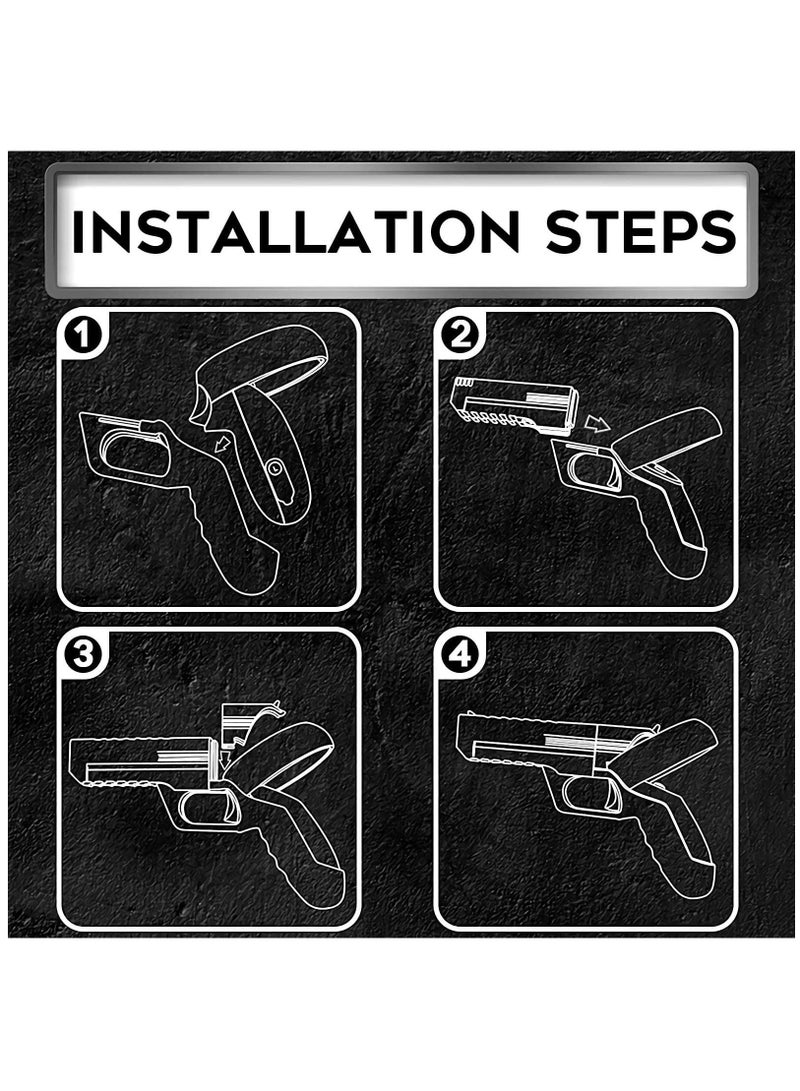 INSTALLATION STEPS

1

2

3

4