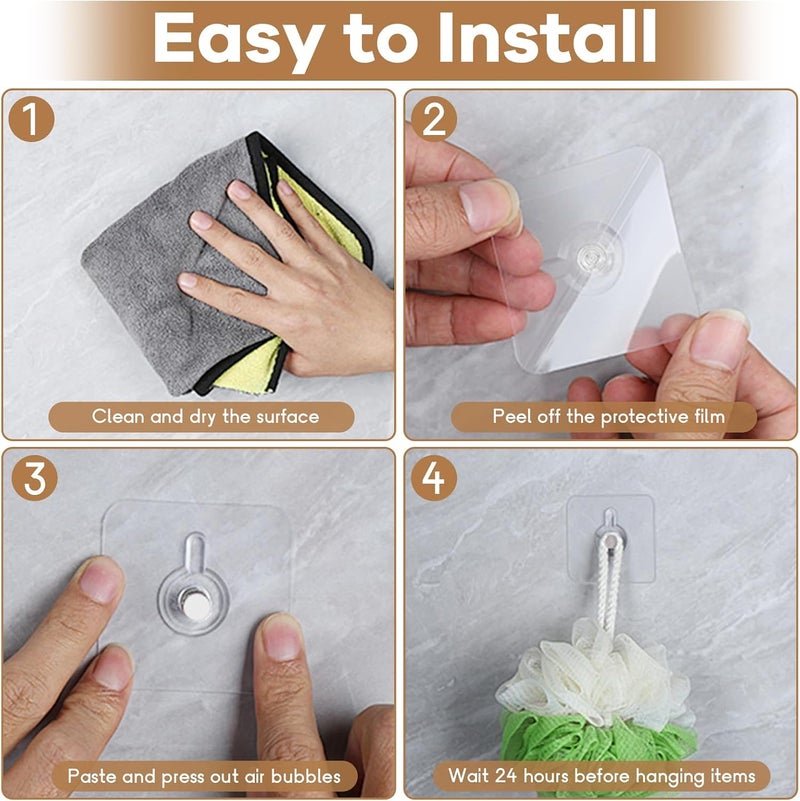 Easy to Install

1

Clean and dry the surface

2

Peel off the protective film

3

Paste and press out air bubbles

4

Wait 24 hours before hanging items