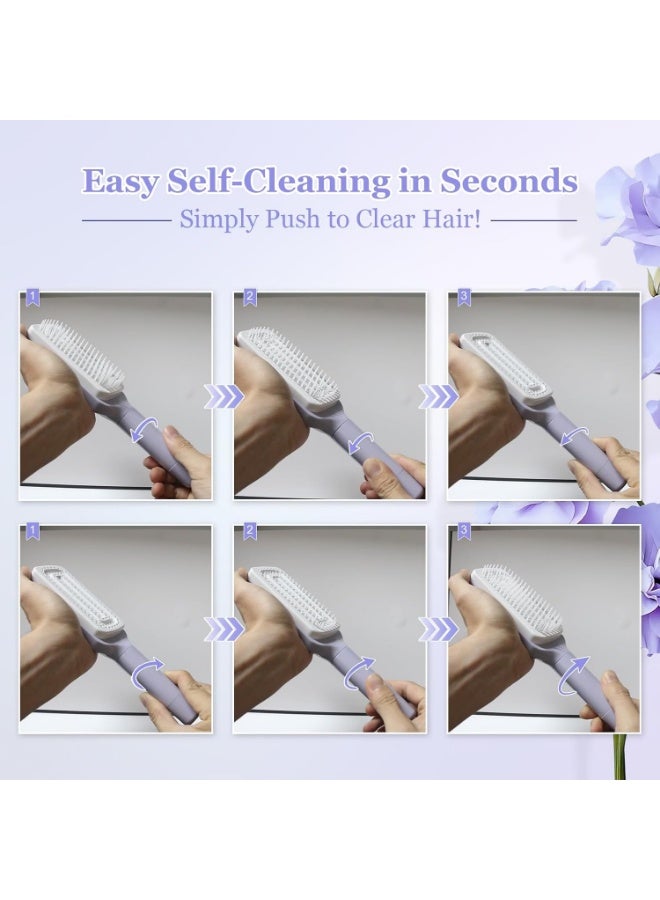 Easy Self-Cleaning in Seconds

Simply Push to Clear Hair!

1

2

3

1

2

3