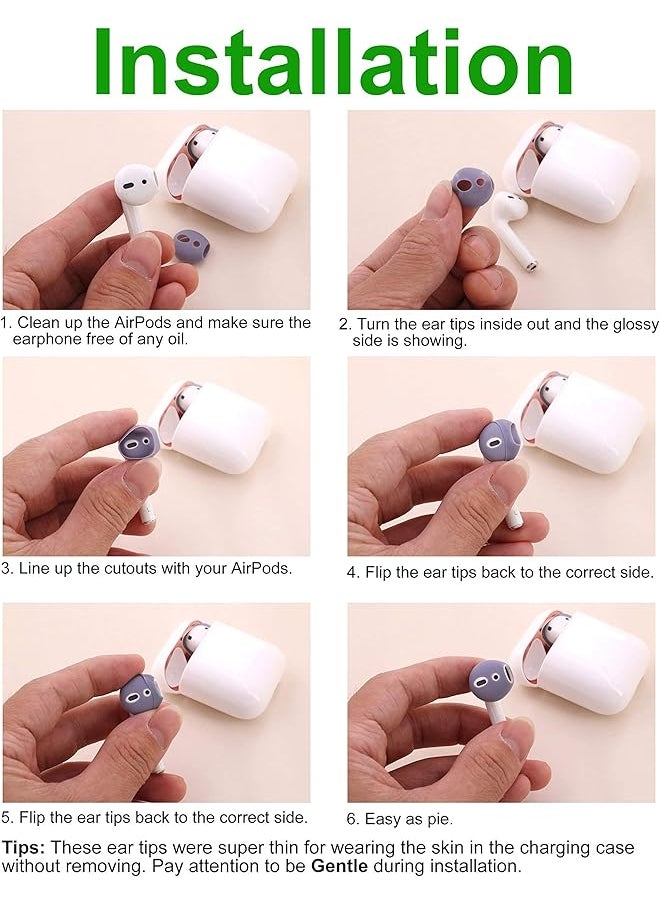 Installation

1. Clean up the AirPods and make sure the earphone free of any oil.

2. Turn the ear tips inside out and the glossy side is showing.

3. Line up the cutouts with your AirPods.

4. Flip the ear tips back to the correct side.

5. Flip the ear tips back to the correct side.

6. Easy as pie.

Tips: These ear tips were super thin for wearing the skin in the charging case without removing. Pay attention to be Gentle during installation.