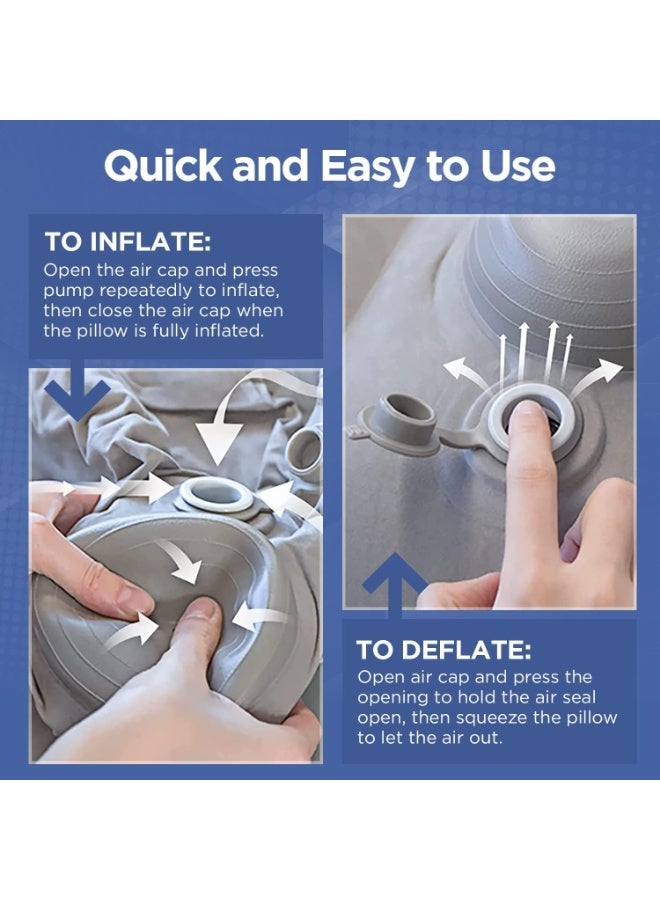 Quick and Easy to Use

TO INFLATE:
Open the air cap and press pump repeatedly to inflate, then close the air cap when the pillow is fully inflated.

TO DEFLATE:
Open air cap and press the opening to hold the air seal open, then squeeze the pillow to let the air out.