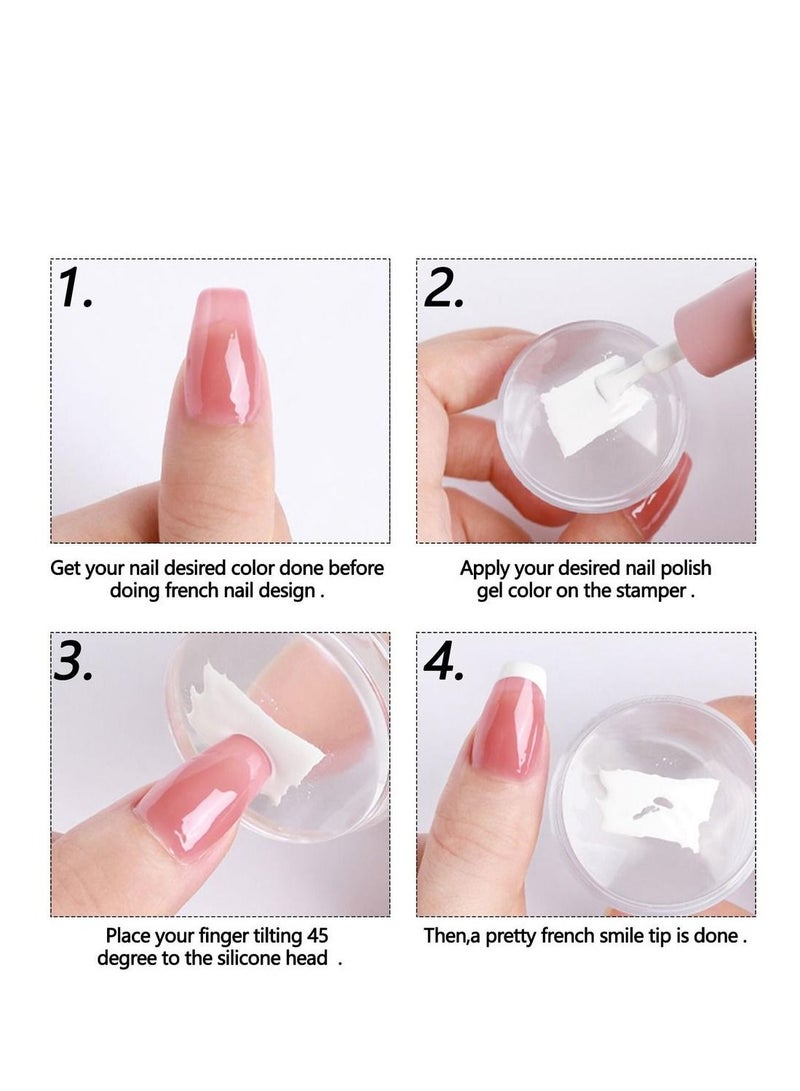 1.

Get your nail desired color done before doing french nail design .

2.

Apply your desired nail polish gel color on the stamper .

3.

Place your finger tilting 45 degree to the silicone head .

4.

Then,a pretty french smile tip is done .