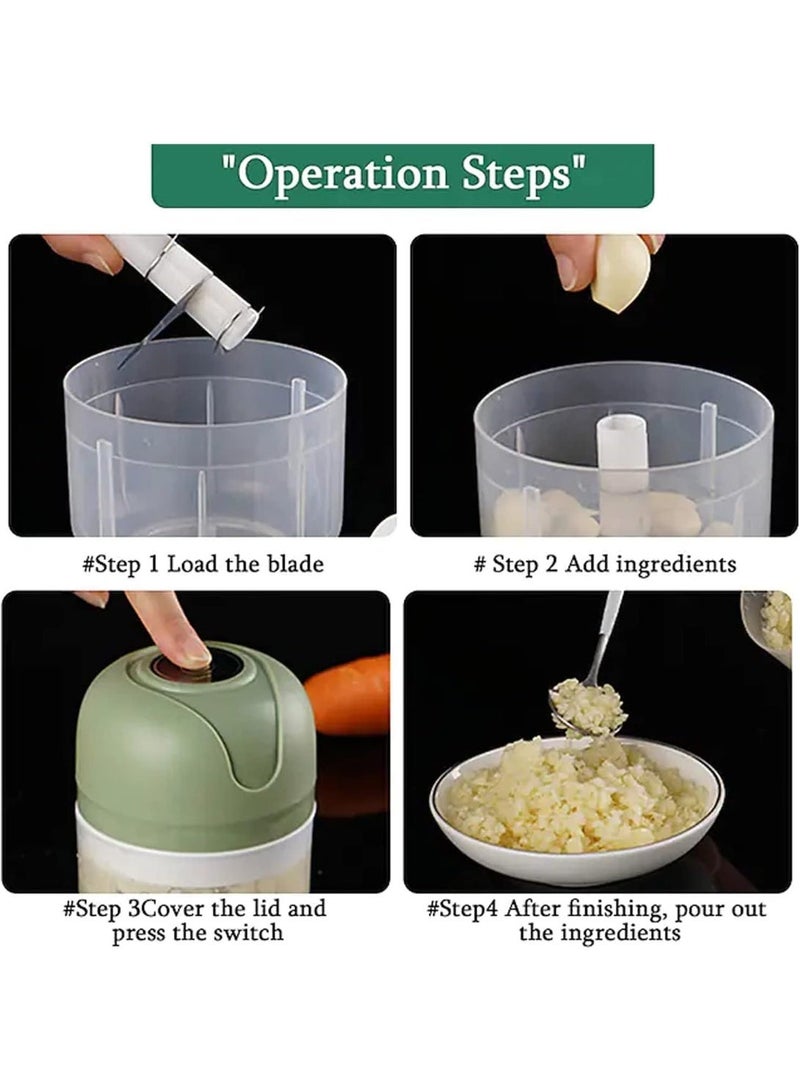 "Operation Steps"

#Step 1 Load the blade

# Step 2 Add ingredients

#Step 3Cover the lid and press the switch

#Step4 After finishing, pour out the ingredients