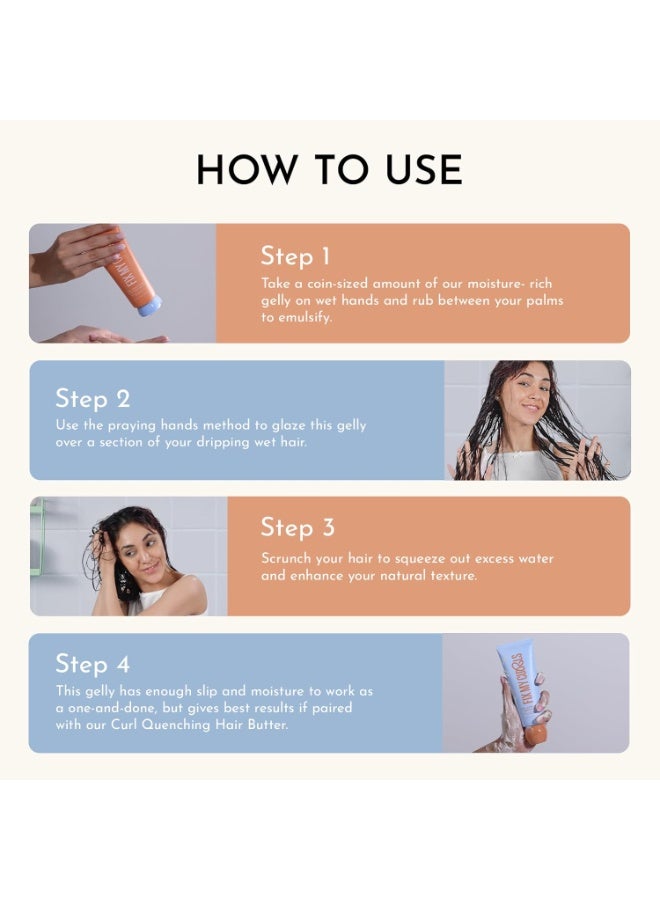 HOW TO USE

Step 1
Take a coin-sized amount of our moisture- rich gelly on wet hands and rub between your palms to emulsify.

Step 2
Use the praying hands method to glaze this gelly over a section of your dripping wet hair.

Step 3
Scrunch your hair to squeeze out excess water and enhance your natural texture.

Step 4
This gelly has enough slip and moisture to work as a one-and-done, but gives best results if paired with our Curl Quenching Hair Butter.