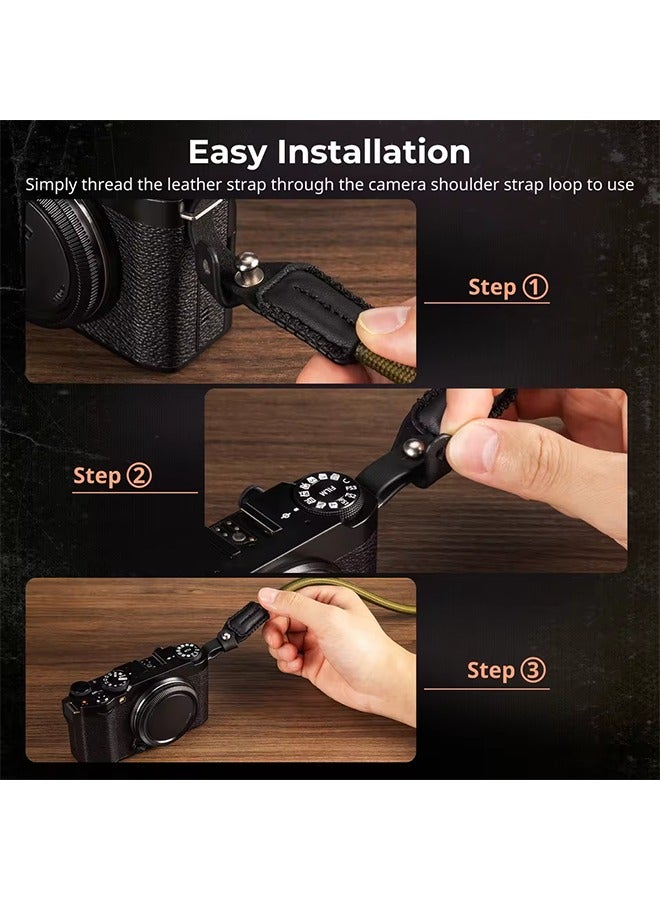 Easy Installation

Simply thread the leather strap through the camera shoulder strap loop to use

Step ①

Step ②

FILM

Step ③