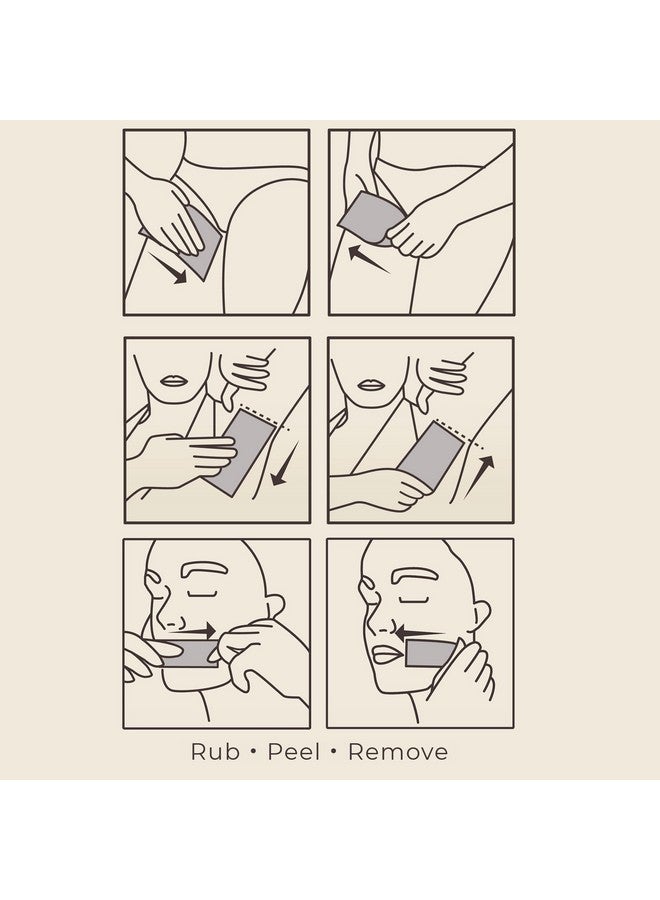 Rub • Peel • Remove