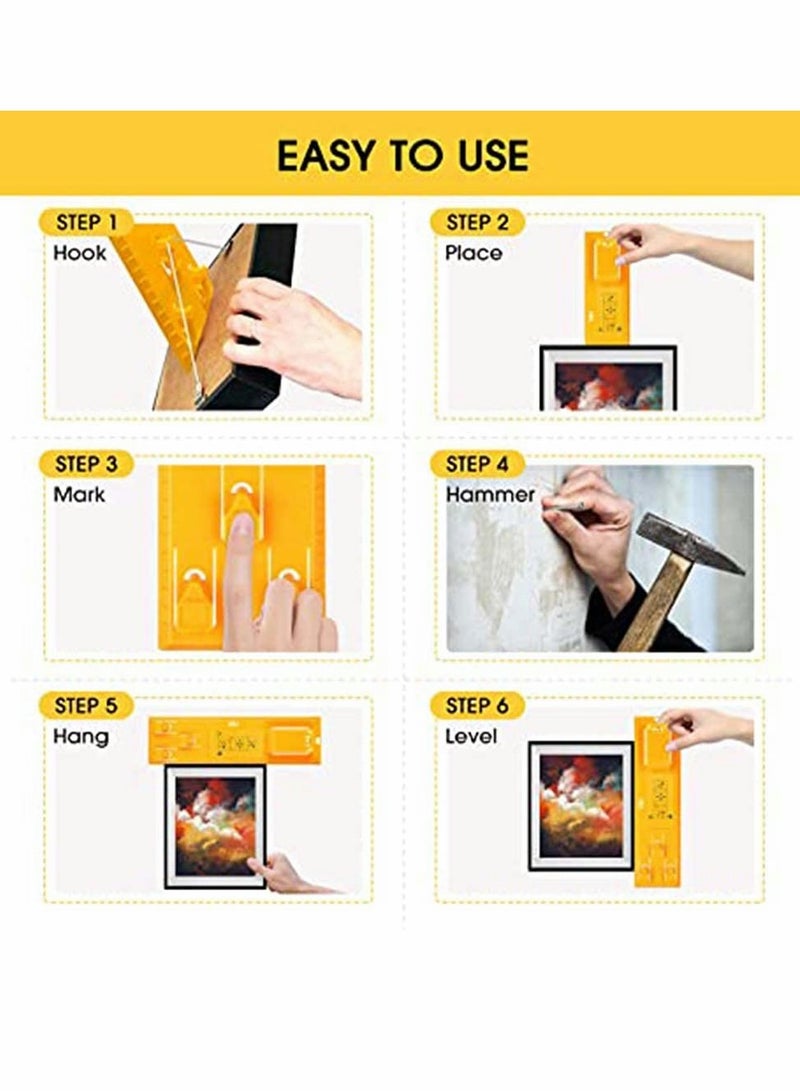 EASY TO USE

STEP 1
Hook

STEP 2
Place

STEP 3
Mark

STEP 4
Hammer

STEP 5
Hang

STEP 6
Level