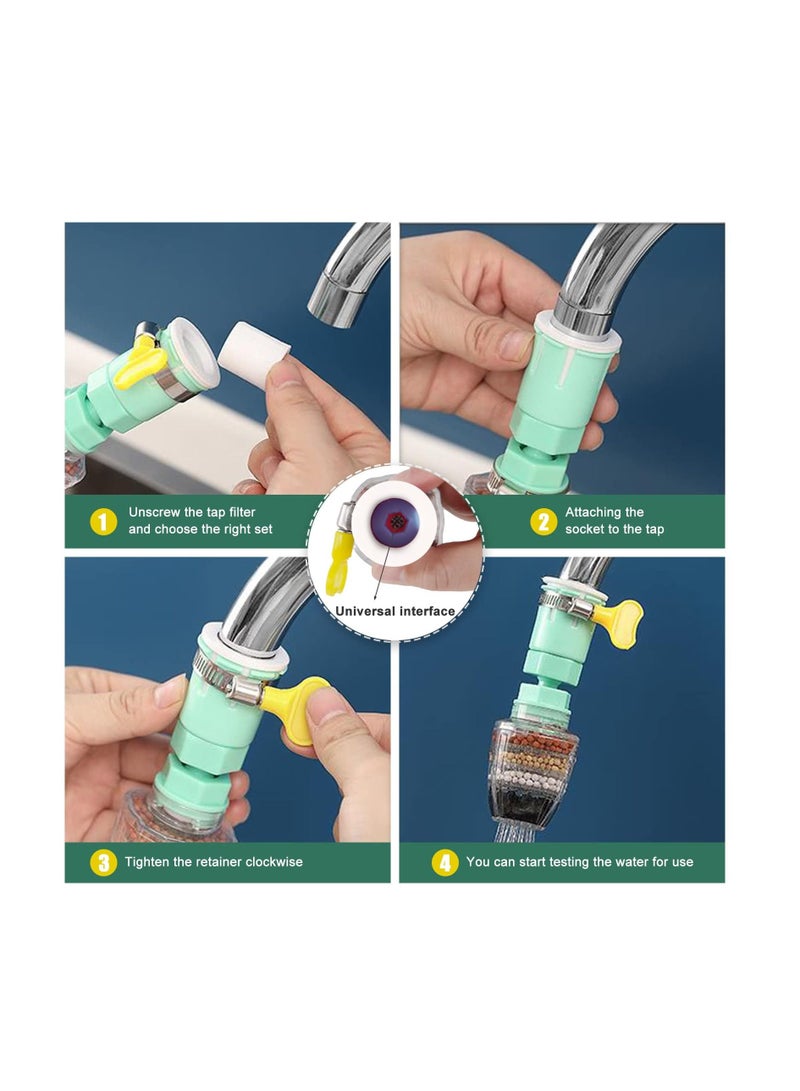 1 Unscrew the tap filter and choose the right set

2 Attaching the socket to the tap

Universal interface

3 Tighten the retainer clockwise

4 You can start testing the water for use