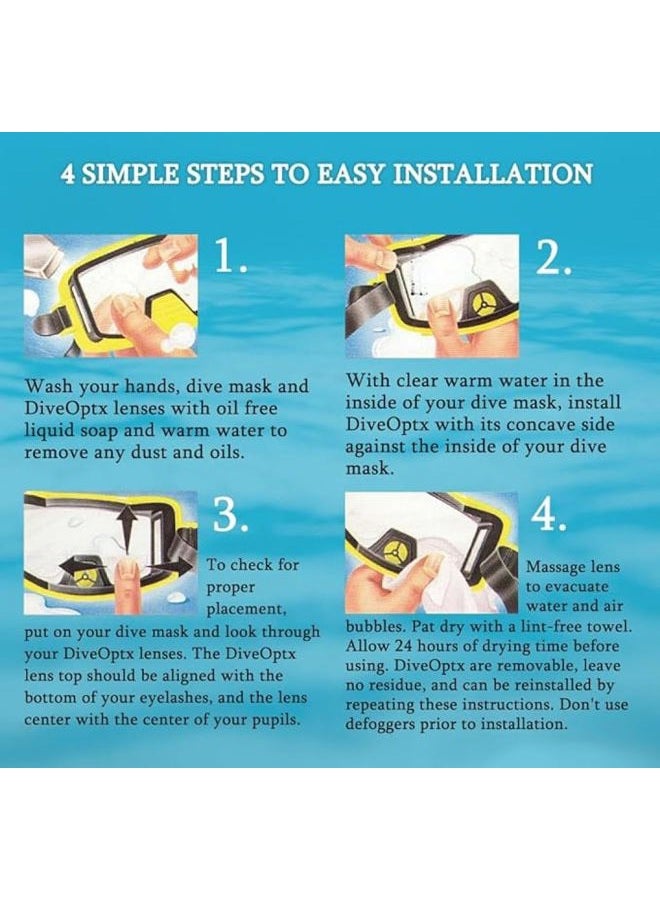 4 SIMPLE STEPS TO EASY INSTALLATION

1.

Wash your hands, dive mask and DiveOptx lenses with oil free liquid soap and warm water to remove any dust and oils.

2.

With clear warm water in the inside of your dive mask, install DiveOptx with its concave side against the inside of your dive mask.

3.

To check for proper placement, put on your dive mask and look through your DiveOptx lenses. The DiveOptx lens top should be aligned with the bottom of your eyelashes, and the lens center with the center of your pupils.

4.

Massage lens to evacuate water and air bubbles. Pat dry with a lint-free towel. Allow 24 hours of drying time before using. DiveOptx are removable, leave no residue, and can be reinstalled by repeating these instructions. Don't use defoggers prior to installation.