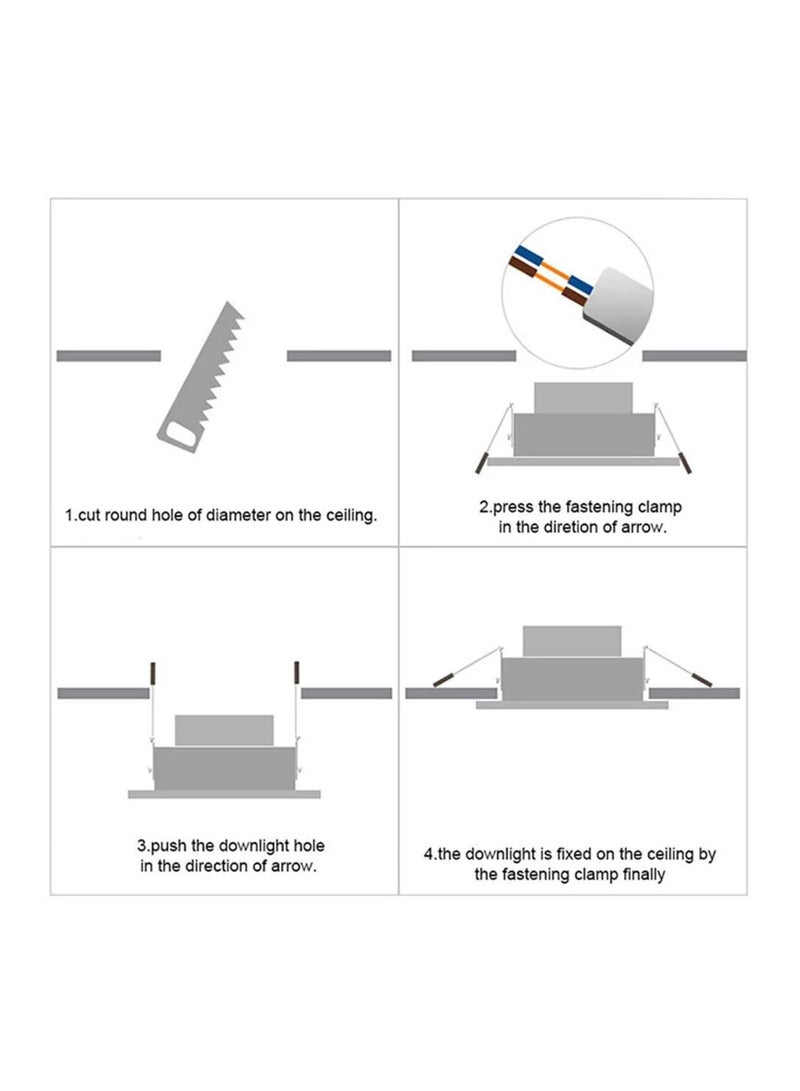 1.cut round hole of diameter on the ceiling.

2.press the fastening clamp in the diretion of arrow.

3.push the downlight hole in the direction of arrow.

4.the downlight is fixed on the ceiling by the fastening clamp finally