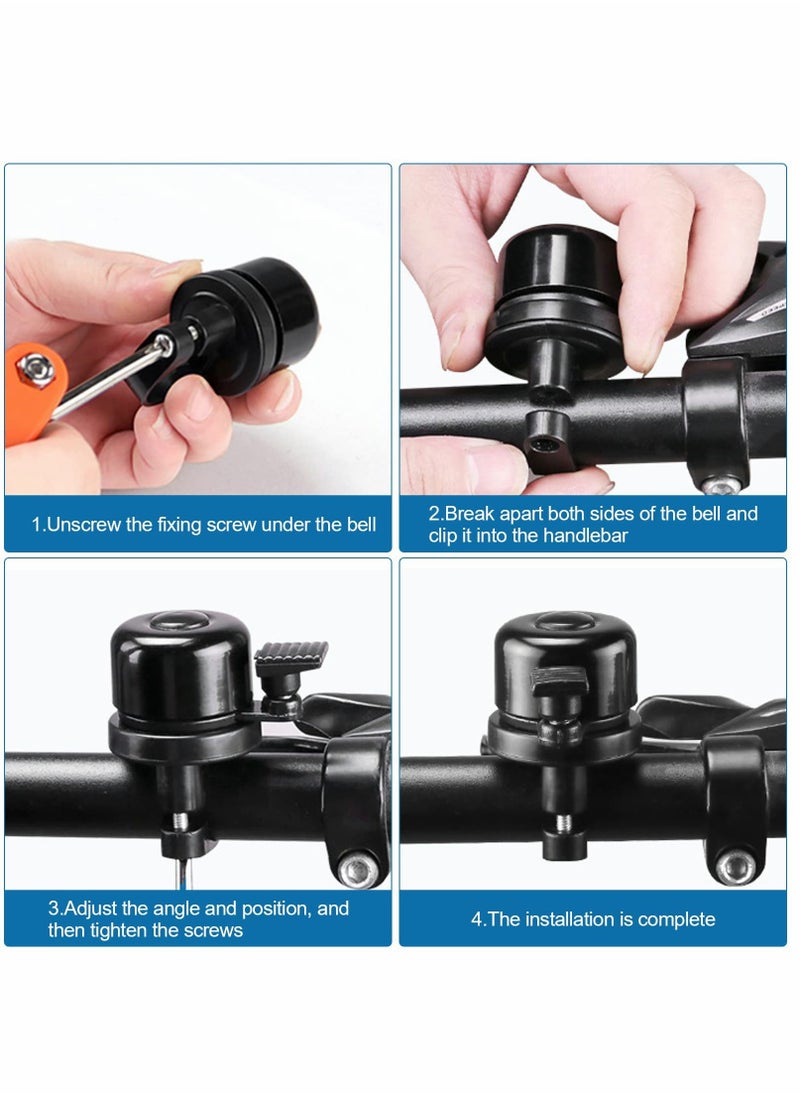 1.Unscrew the fixing screw under the bell

2.Break apart both sides of the bell and clip it into the handlebar

3.Adjust the angle and position, and then tighten the screws

4.The installation is complete