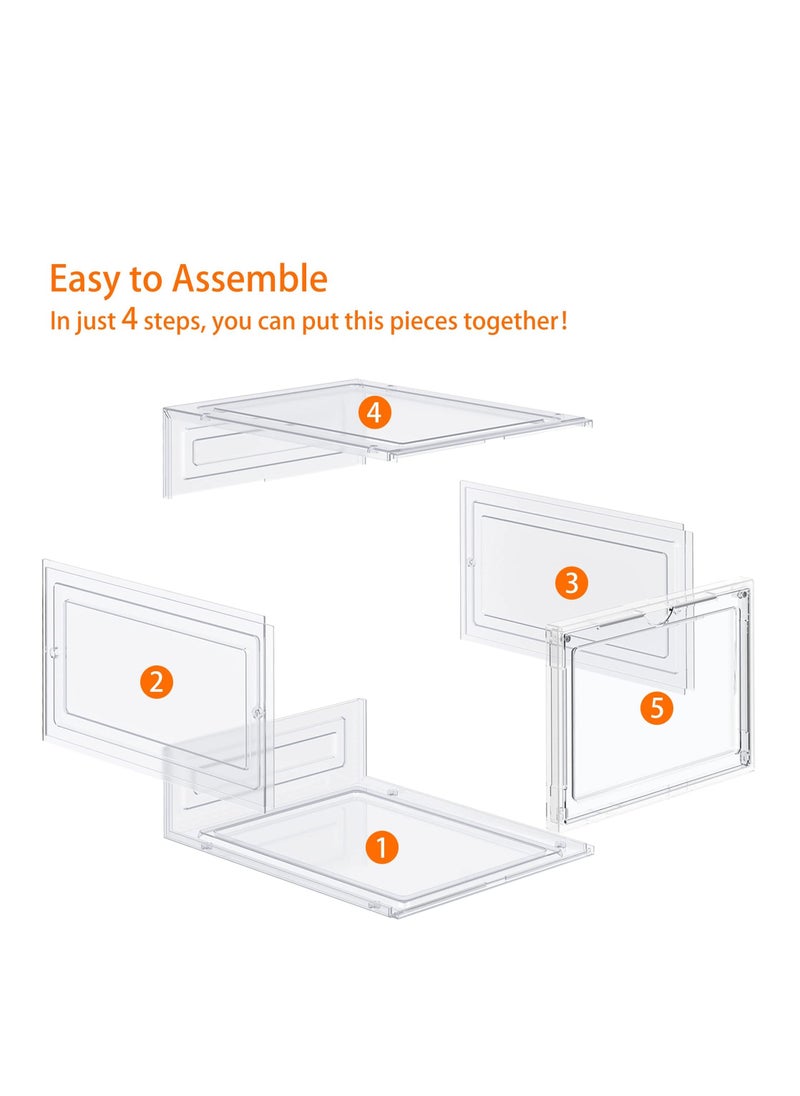 Easy to Assemble
In just 4 steps, you can put this pieces together!

4

3

2

5

1