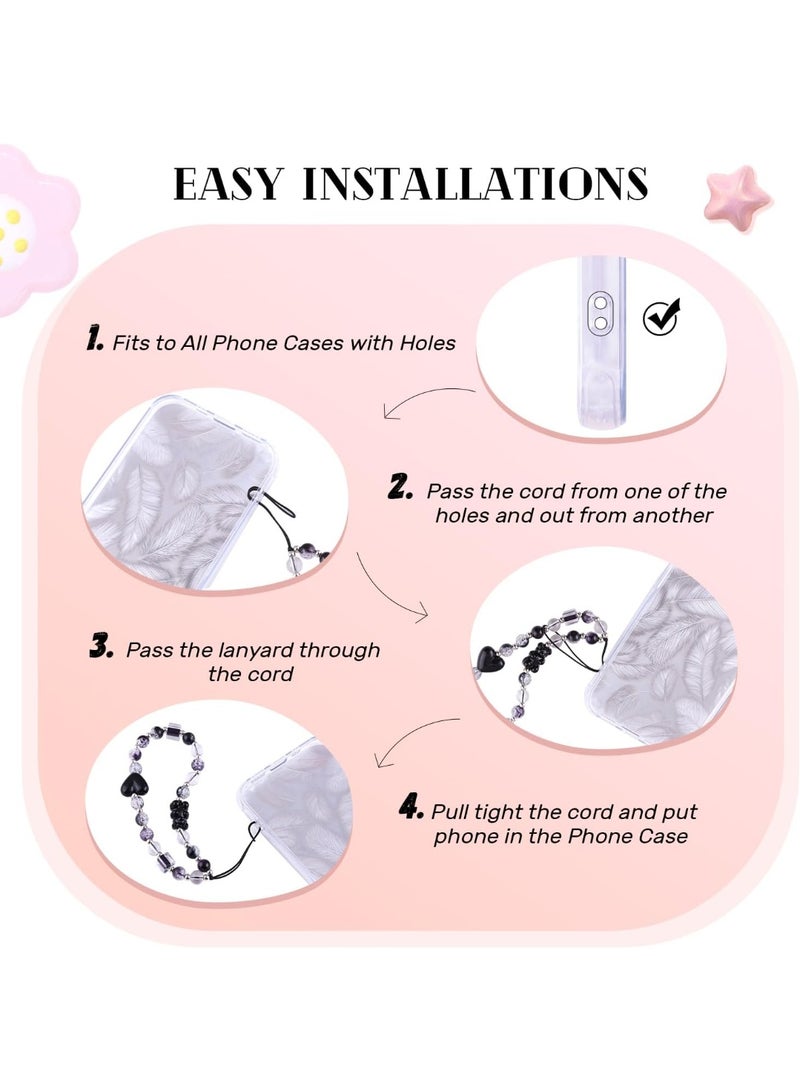 EASY INSTALLATIONS

1. Fits to All Phone Cases with Holes

2. Pass the cord from one of the holes and out from another

3. Pass the lanyard through the cord

4. Pull tight the cord and put phone in the Phone Case