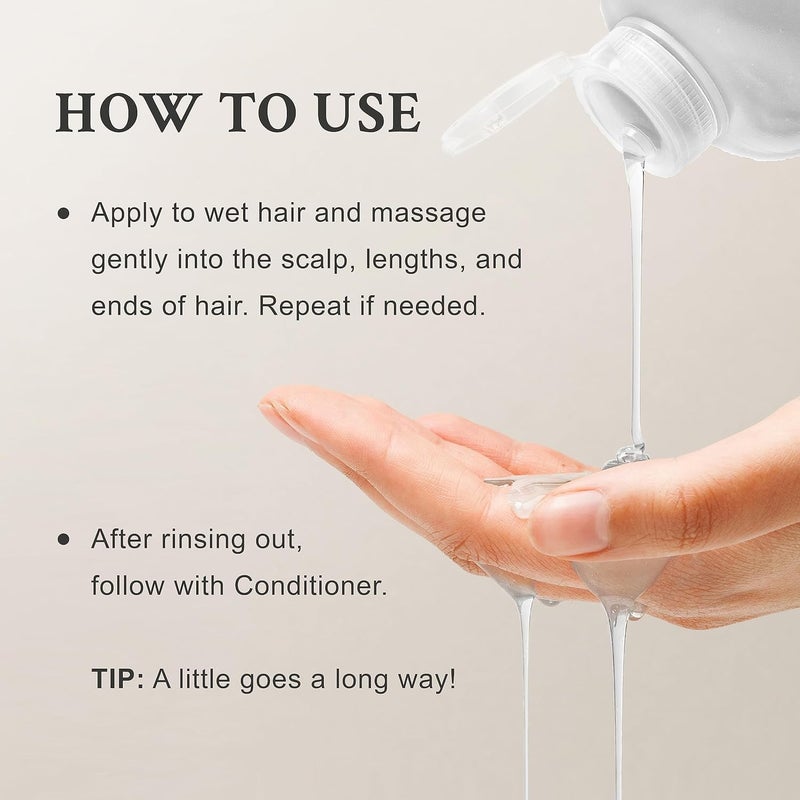 HOW TO USE

• Apply to wet hair and massage gently into the scalp, lengths, and ends of hair. Repeat if needed.

• After rinsing out, follow with Conditioner.

TIP: A little goes a long way!