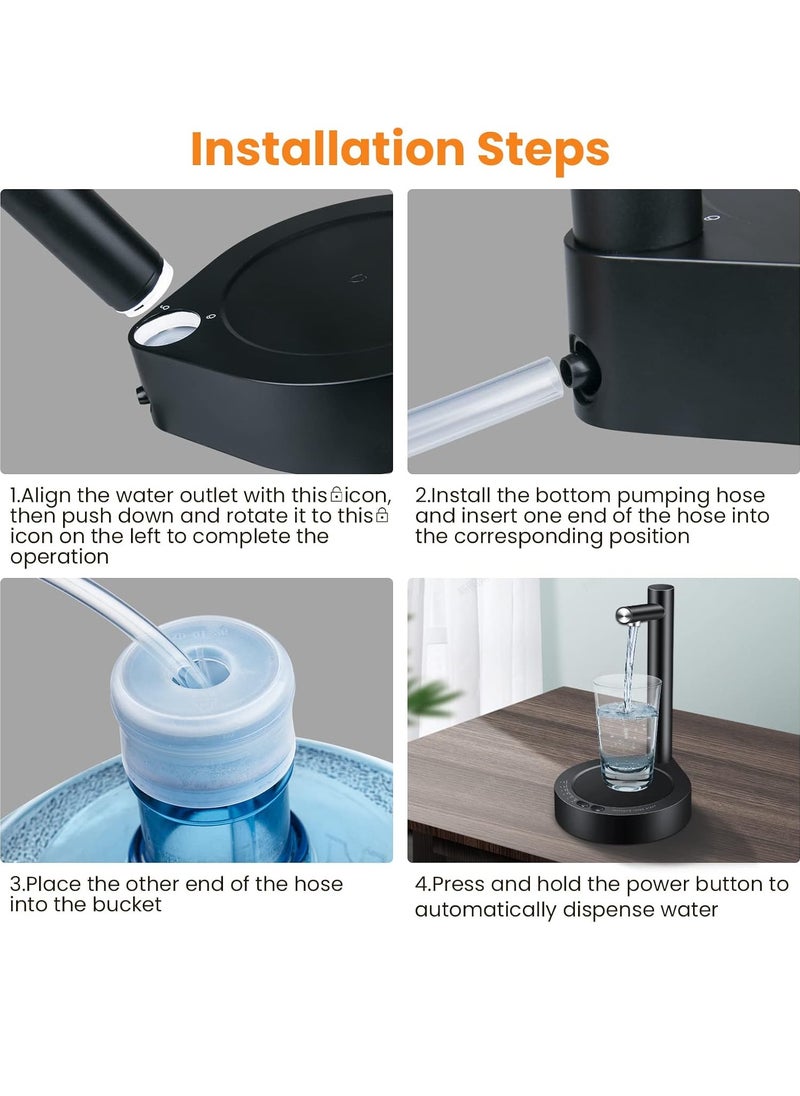 Installation Steps

1.Align the water outlet with this icon, then push down and rotate it to this icon on the left to complete the operation

2.Install the bottom pumping hose and insert one end of the hose into the corresponding position

3.Place the other end of the hose into the bucket

4.Press and hold the power button to automatically dispense water