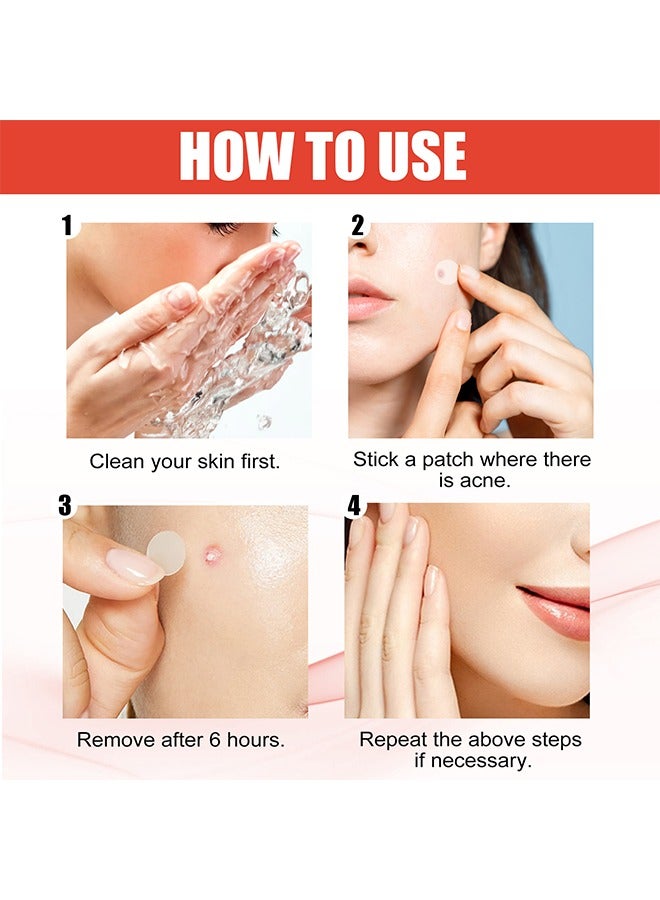 HOW TO USE

1

Clean your skin first.

2

Stick a patch where there is acne.

3

Remove after 6 hours.

4

Repeat the above steps if necessary.