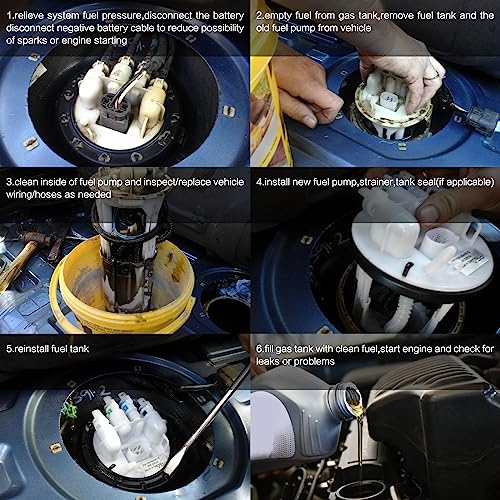 1.relieve system fuel pressure,disconnect the battery disconnect negative battery cable to reduce possibility of sparks or engine starting

2.empty fuel from gas tank,remove fuel tank and the old fuel pump from vehicle

3.clean inside of fuel pump and inspect/replace vehicle wiring/hoses as needed

4.install new fuel pump,strainer,tank seal(if applicable)

5.reinstall fuel tank

6.fill gas tank with clean fuel,start engine and check for leaks or problems