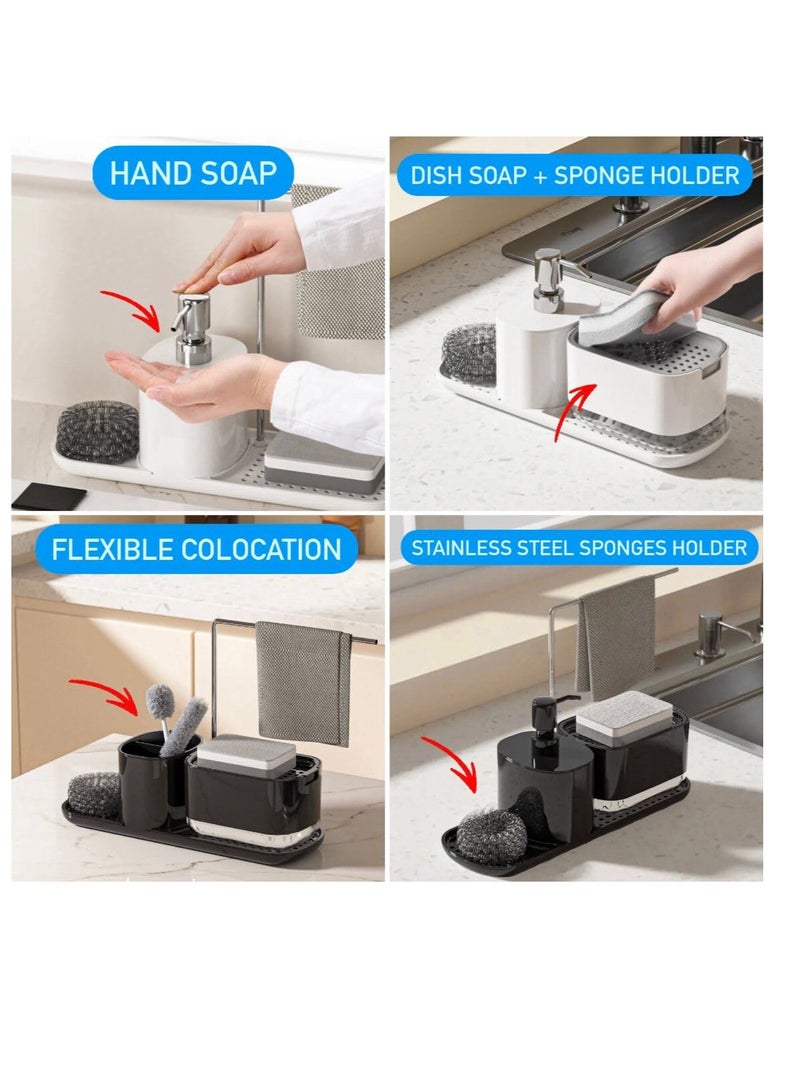 HAND SOAP

DISH SOAP + SPONGE HOLDER

FLEXIBLE COLOCATION

STAINLESS STEEL SPONGES HOLDER