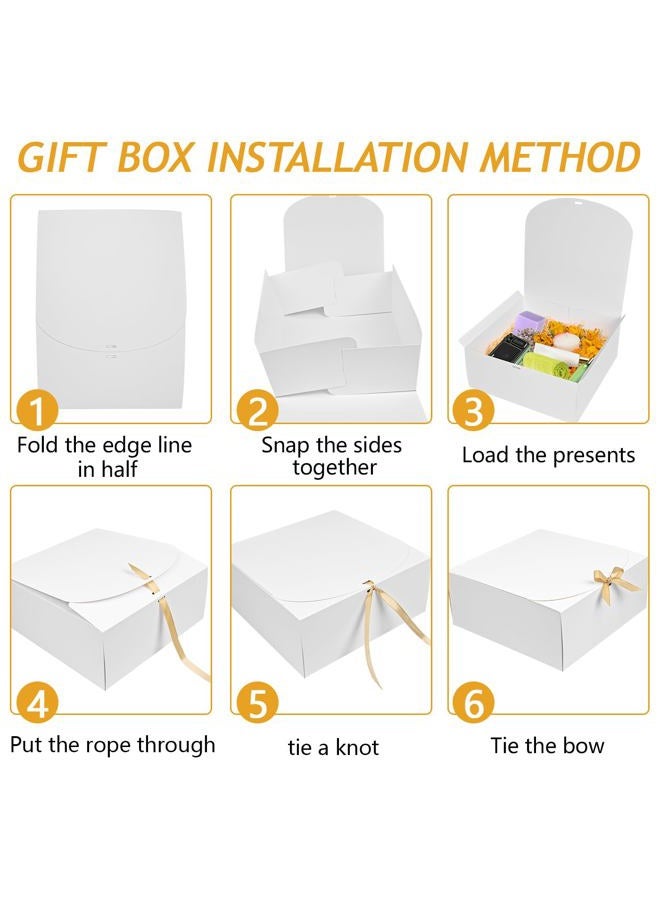 GIFT BOX INSTALLATION METHOD

1
Fold the edge line in half

2
Snap the sides together

3
Load the presents

4
Put the rope through

5
tie a knot

6
Tie the bow