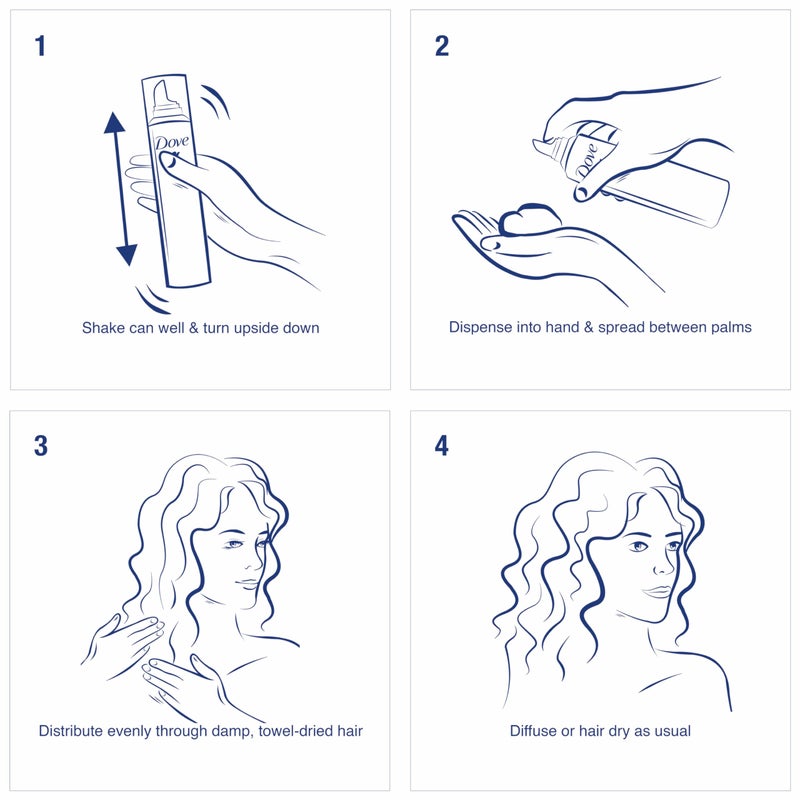 1

Dove

Shake can well & turn upside down

2

Dove

Dispense into hand & spread between palms

3

Distribute evenly through damp, towel-dried hair

4

Diffuse or hair dry as usual