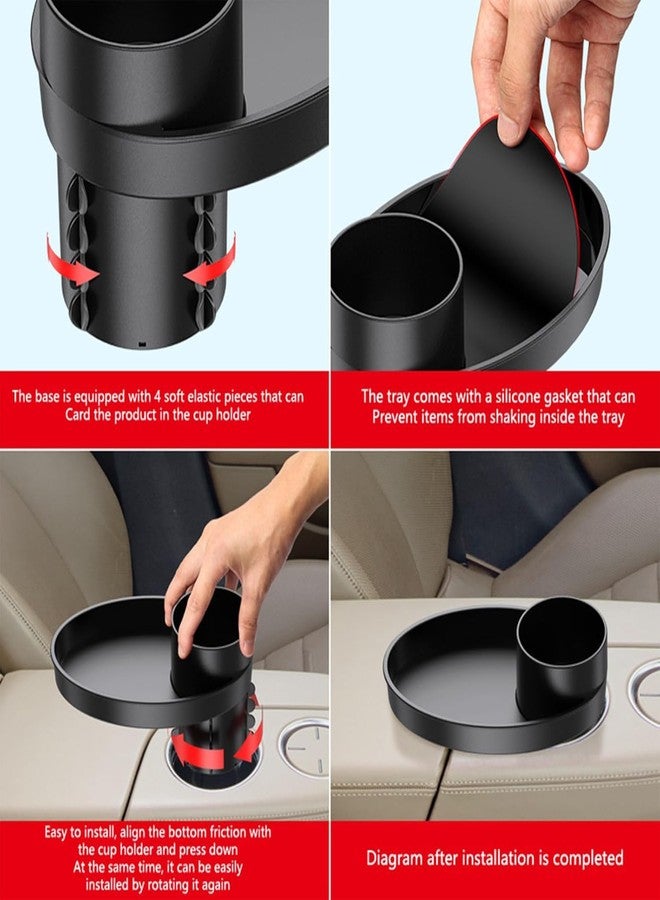 The base is equipped with 4 soft elastic pieces that can Card the product in the cup holder

The tray comes with a silicone gasket that can Prevent items from shaking inside the tray

Easy to install, align the bottom friction with the cup holder and press down
At the same time, it can be easily installed by rotating it again

Diagram after installation is completed