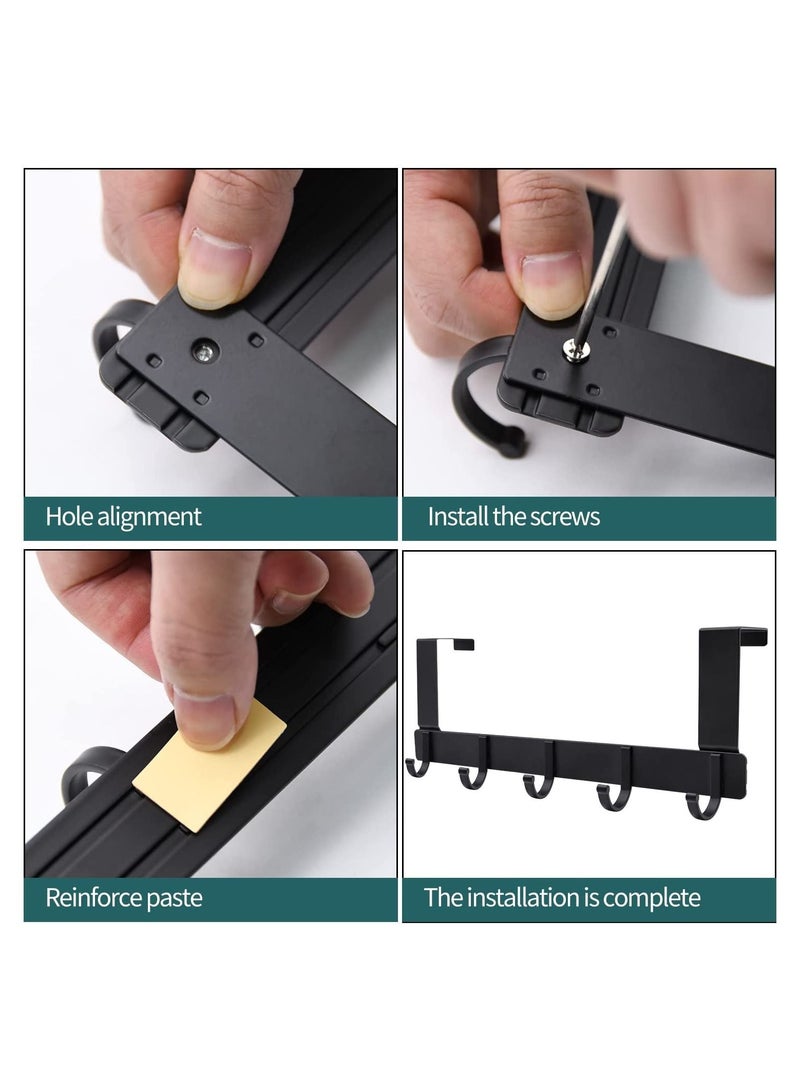 Hole alignment

Install the screws

Reinforce paste

The installation is complete