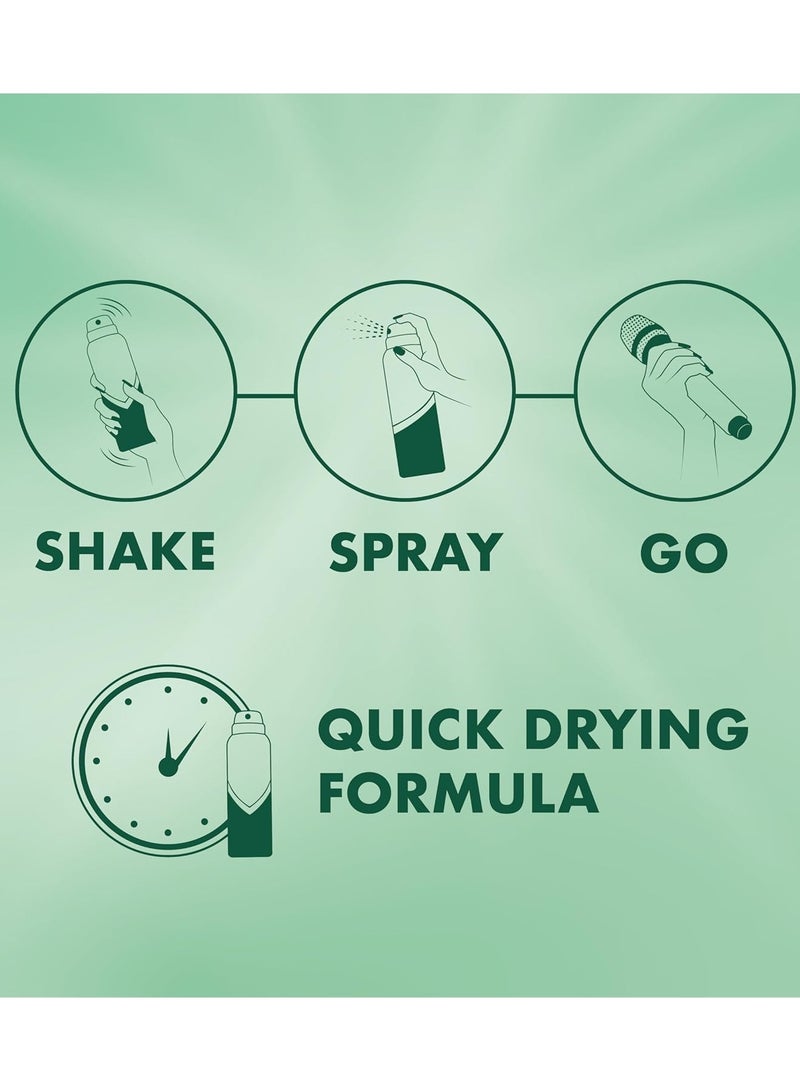 SHAKE

SPRAY

GO

QUICK DRYING FORMULA