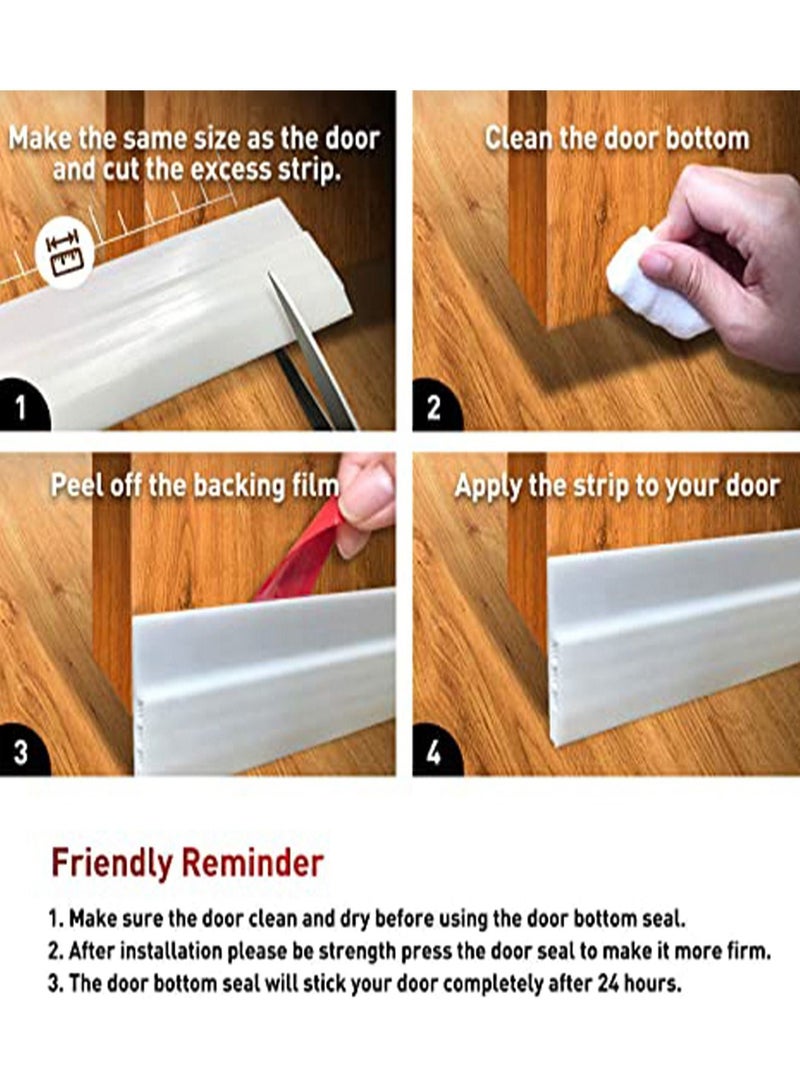 Make the same size as the door and cut the excess strip.

1

Clean the door bottom

2

Peel off the backing film

3

Apply the strip to your door

4

Friendly Reminder

1. Make sure the door clean and dry before using the door bottom seal.
2. After installation please be strength press the door seal to make it more firm.
3. The door bottom seal will stick your door completely after 24 hours.