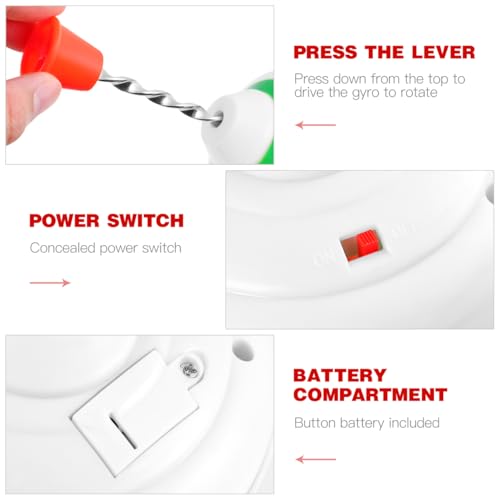 PRESS THE LEVER

Press down from the top to drive the gyro to rotate

POWER SWITCH

Concealed power switch

BATTERY COMPARTMENT

Button battery included