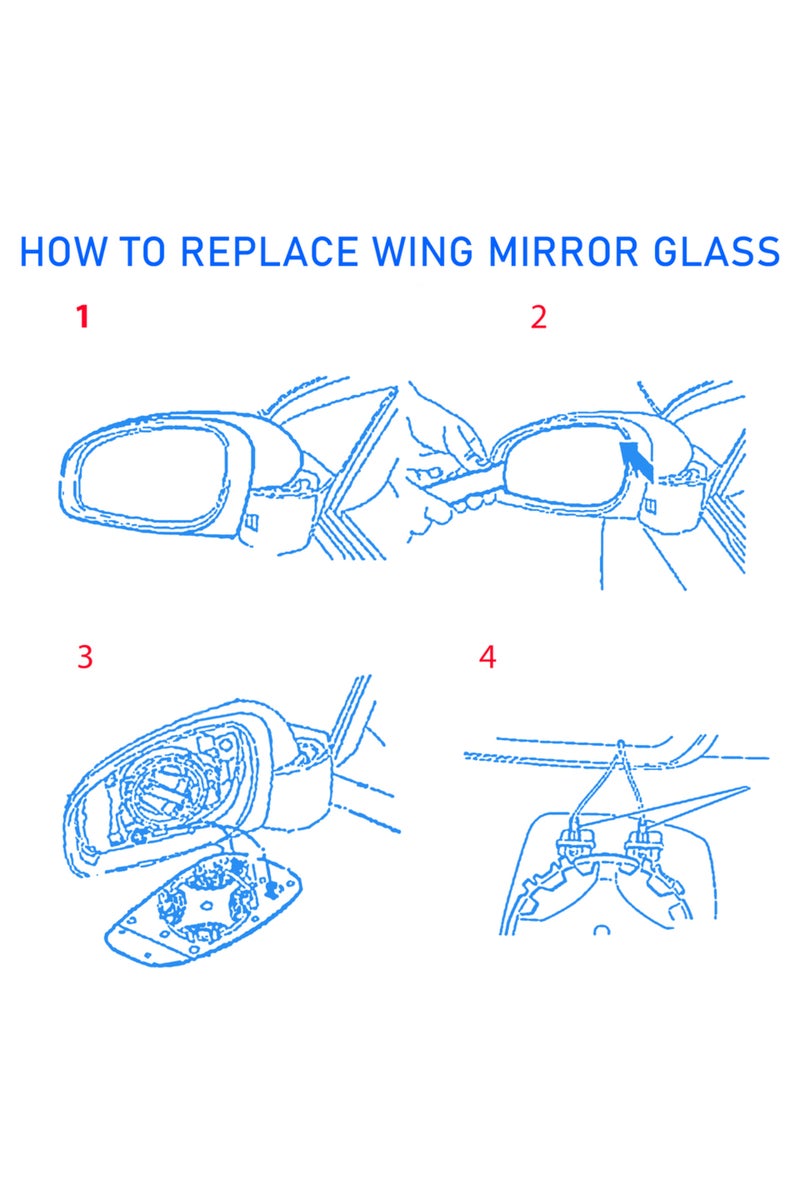 HOW TO REPLACE WING MIRROR GLASS

1

2

3

4