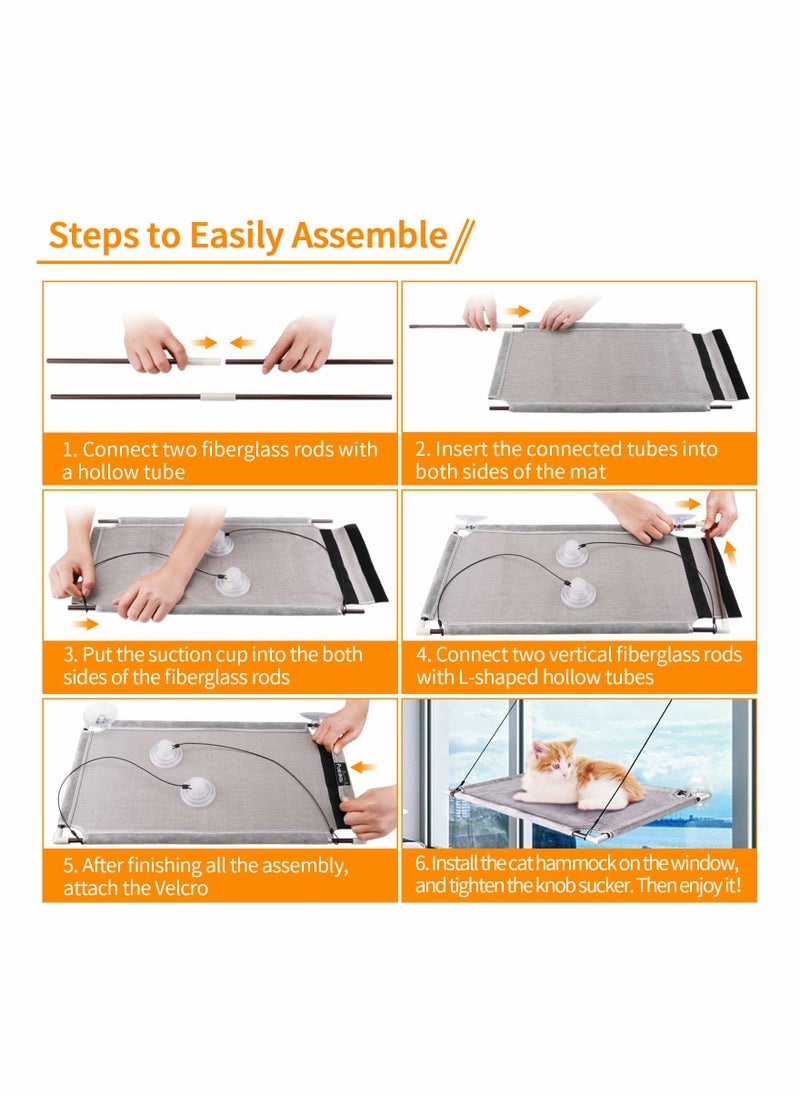 Steps to Easily Assemble

1. Connect two fiberglass rods with a hollow tube

2. Insert the connected tubes into both sides of the mat

3. Put the suction cup into the both sides of the fiberglass rods

4. Connect two vertical fiberglass rods with L-shaped hollow tubes

5. After finishing all the assembly, attach the Velcro

6. Install the cat hammock on the window, and tighten the knob sucker. Then enjoy it!