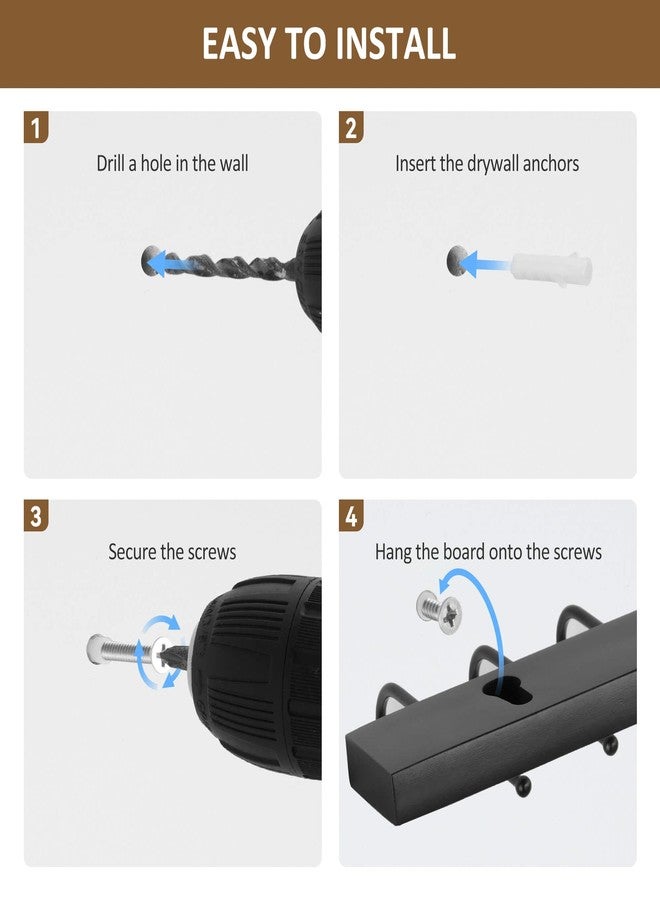 EASY TO INSTALL

1
Drill a hole in the wall

2
Insert the drywall anchors

3
Secure the screws

4
Hang the board onto the screws