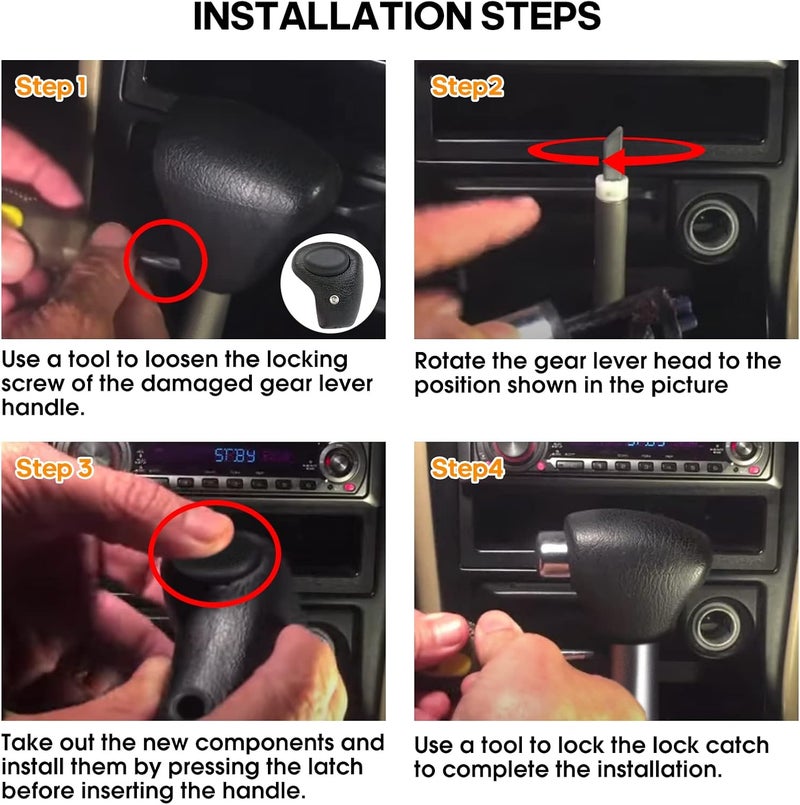 INSTALLATION STEPS

Step 1

Use a tool to loosen the locking screw of the damaged gear lever handle.

Step2

Rotate the gear lever head to the position shown in the picture

Step 3

STBY

Take out the new components and install them by pressing the latch before inserting the handle.

Step4

Use a tool to lock the lock catch to complete the installation.