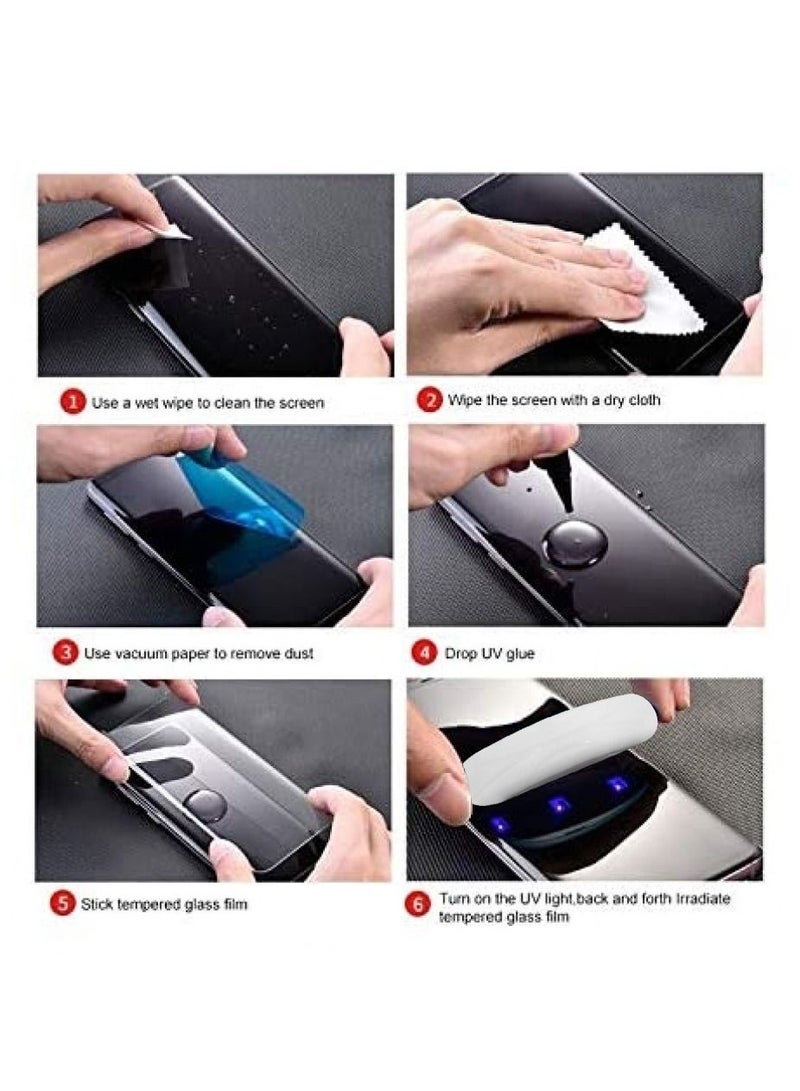 1 Use a wet wipe to clean the screen

2 Wipe the screen with a dry cloth

3 Use vacuum paper to remove dust

4 Drop UV glue

5 Stick tempered glass film

6 Turn on the UV light,back and forth Irradiate tempered glass film