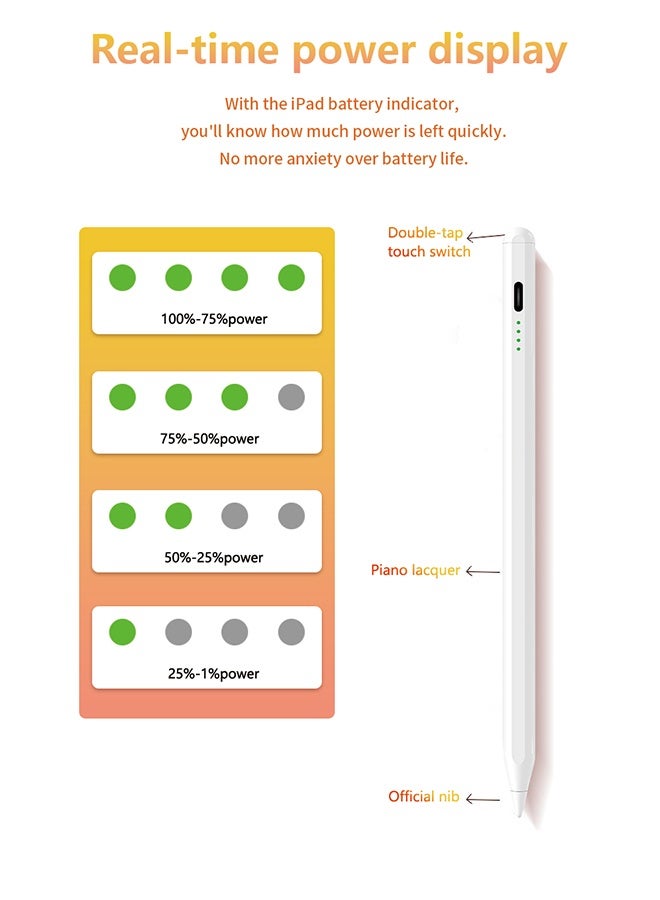 Real-time power display

With the iPad battery indicator,
you'll know how much power is left quickly.
No more anxiety over battery life.

100%-75%power

75%-50%power

50%-25%power

25%-1%power

Double-tap touch switch

Piano lacquer

Official nib