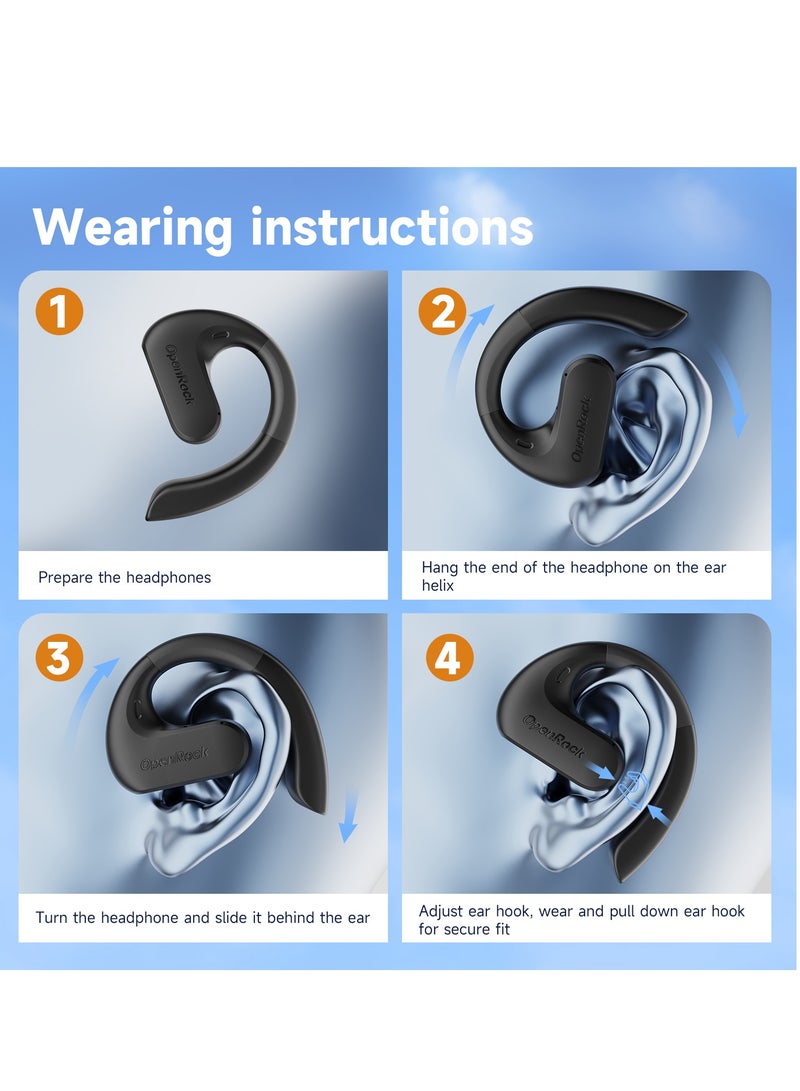 Wearing instructions

1

OpenRock

Prepare the headphones

2

OpenRock

Hang the end of the headphone on the ear helix

3

OpenRock

Turn the headphone and slide it behind the ear

4

OpenRock

Adjust ear hook, wear and pull down ear hook for secure fit