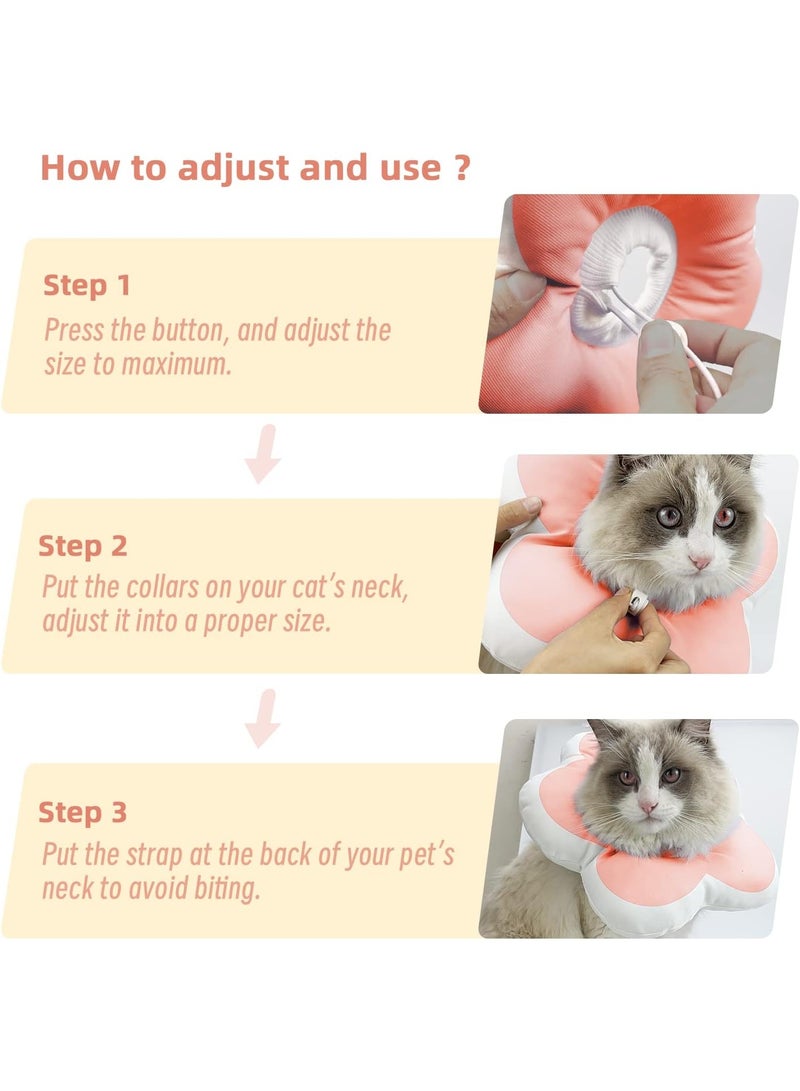 How to adjust and use ?

Step 1
Press the button, and adjust the size to maximum.

Step 2
Put the collars on your cat's neck, adjust it into a proper size.

Step 3
Put the strap at the back of your pet's neck to avoid biting.