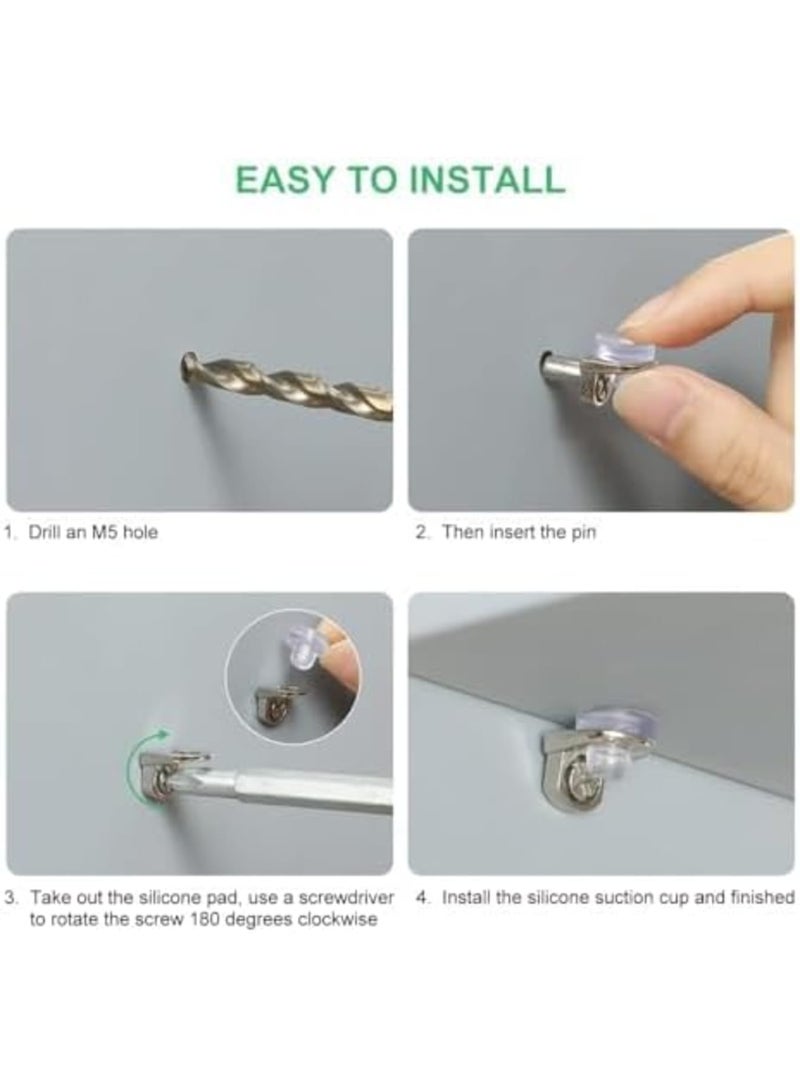 EASY TO INSTALL

1. Drill an M5 hole

2. Then insert the pin

3. Take out the silicone pad, use a screwdriver to rotate the screw 180 degrees clockwise

4. Install the silicone suction cup and finished