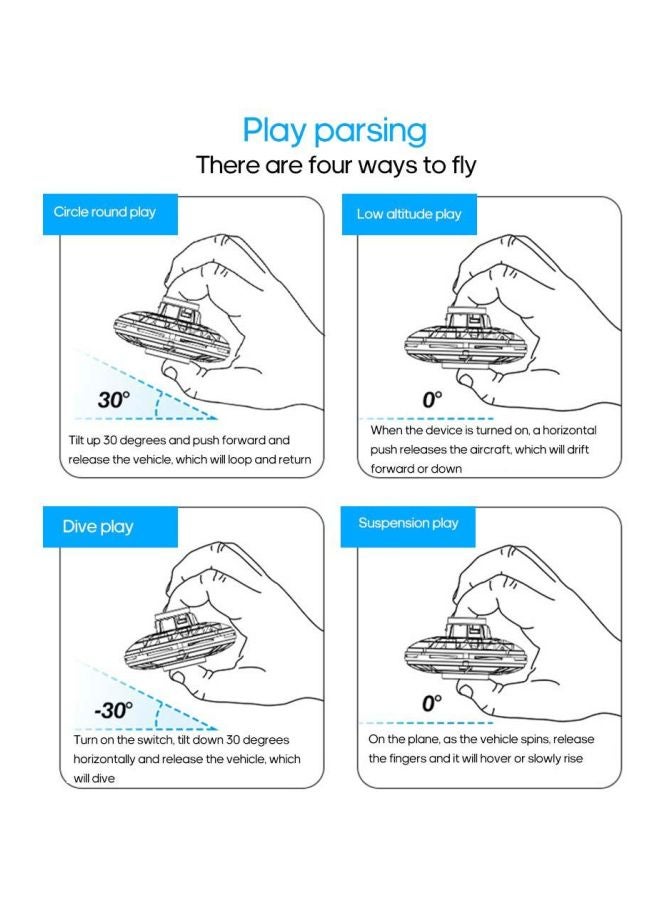 Play parsing
There are four ways to fly

Circle round play

30°

Tilt up 30 degrees and push forward and release the vehicle, which will loop and return

Low altitude play

0°

When the device is turned on, a horizontal push releases the aircraft, which will drift forward or down

Dive play

-30°

Turn on the switch, tilt down 30 degrees horizontally and release the vehicle, which will dive

Suspension play

0°

On the plane, as the vehicle spins, release the fingers and it will hover or slowly rise