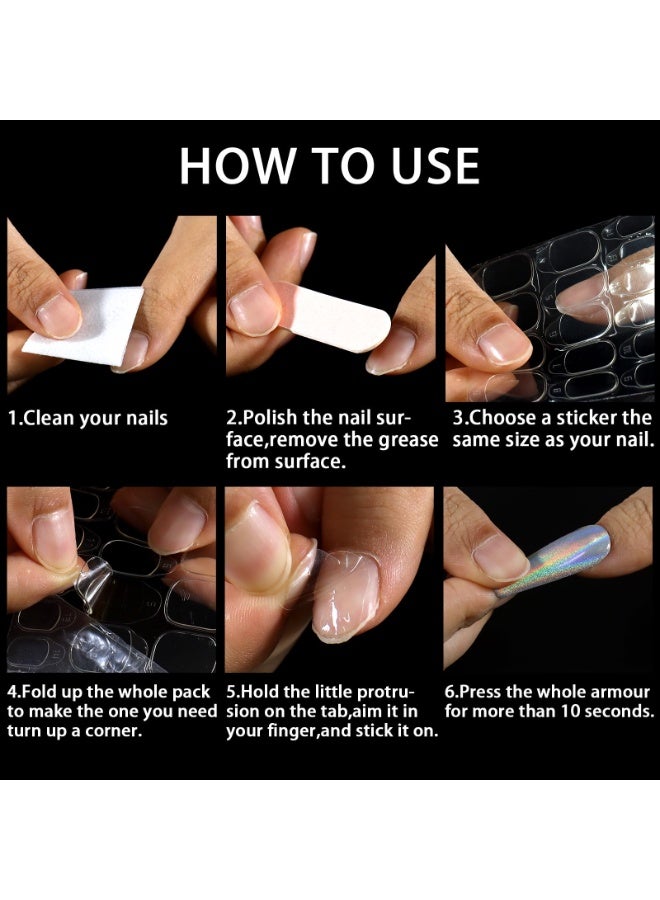 HOW TO USE

1.Clean your nails

2.Polish the nail surface,remove the grease from surface.

3.Choose a sticker the same size as your nail.

4.Fold up the whole pack to make the one you need turn up a corner.

5.Hold the little protrusion on the tab,aim it in your finger,and stick it on.

6.Press the whole armour for more than 10 seconds.