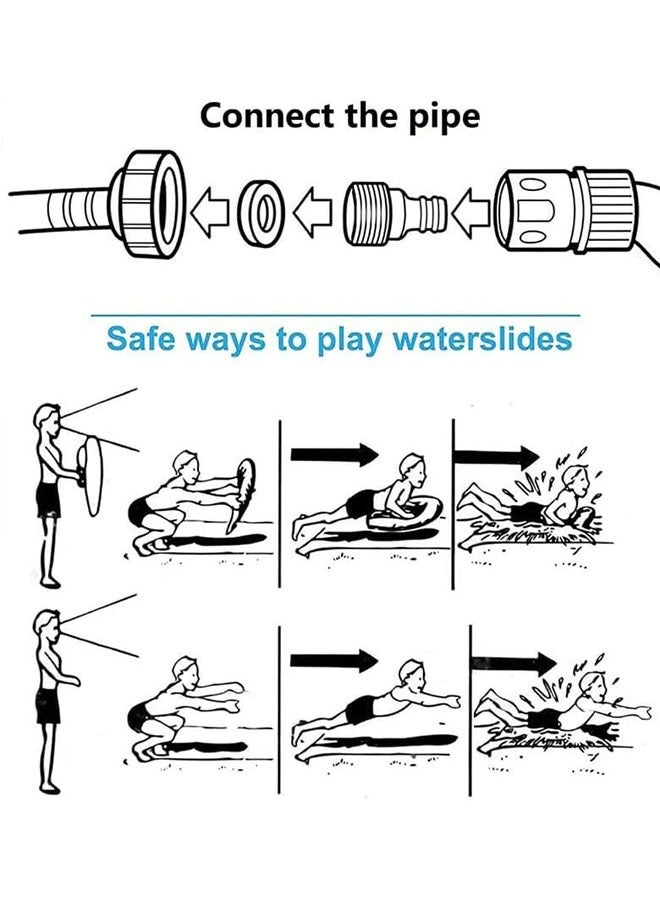 Connect the pipe

Safe ways to play waterslides