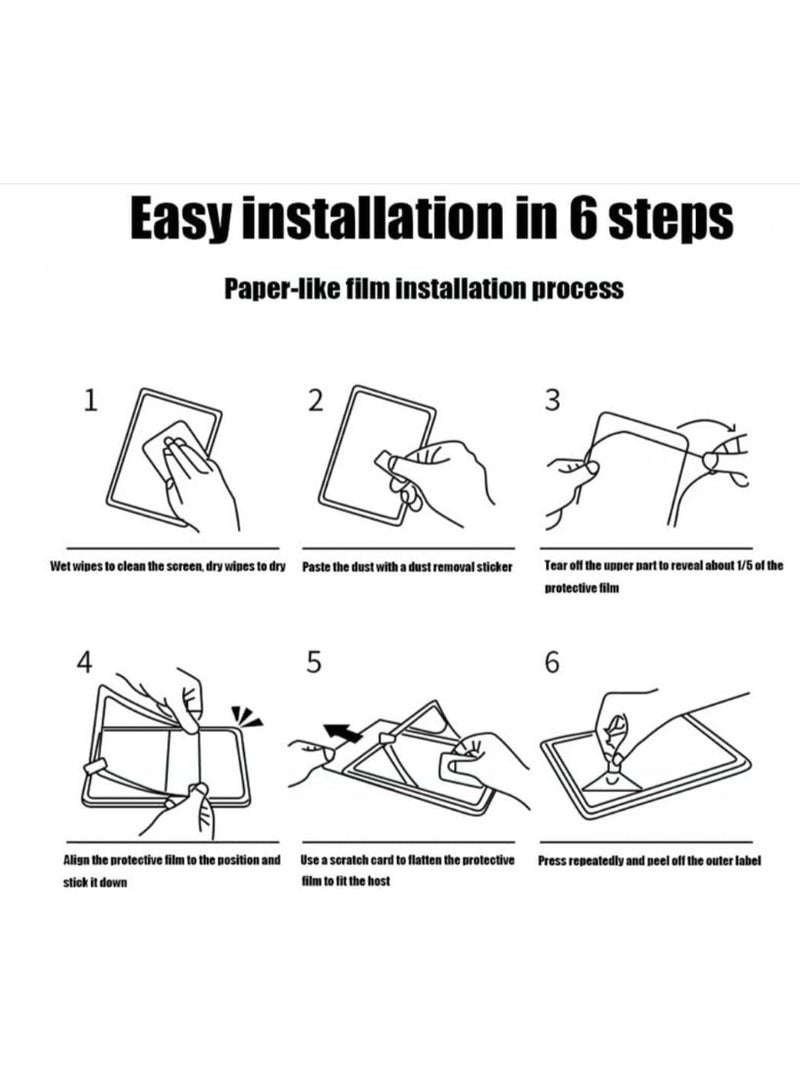 Easy installation in 6 steps

Paper-like film installation process

1

Wet wipes to clean the screen, dry wipes to dry

2

Paste the dust with a dust removal sticker

3

Tear off the upper part to reveal about 1/5 of the protective film

4

Align the protective film to the position and stick it down

5

Use a scratch card to flatten the protective film to fit the host

6

Press repeatedly and peel off the outer label