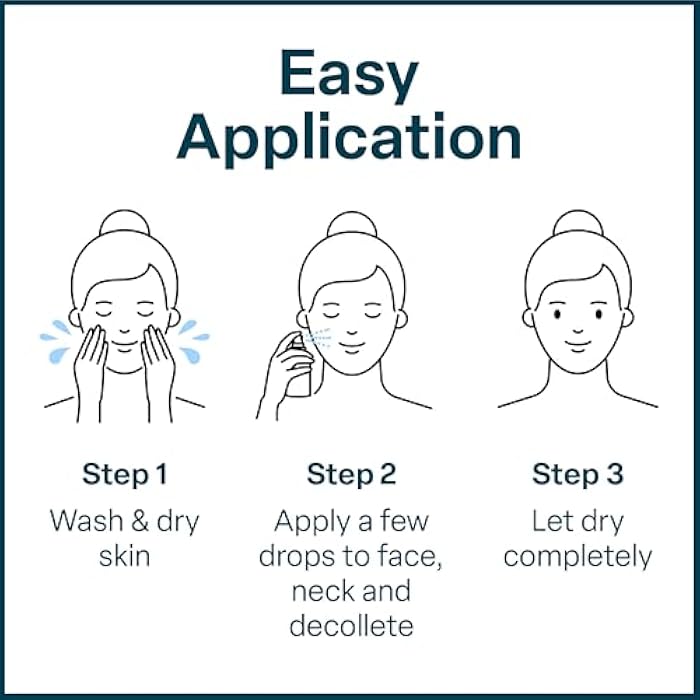 Easy Application

Step 1
Wash & dry skin

Step 2
Apply a few drops to face, neck and decollete

Step 3
Let dry completely