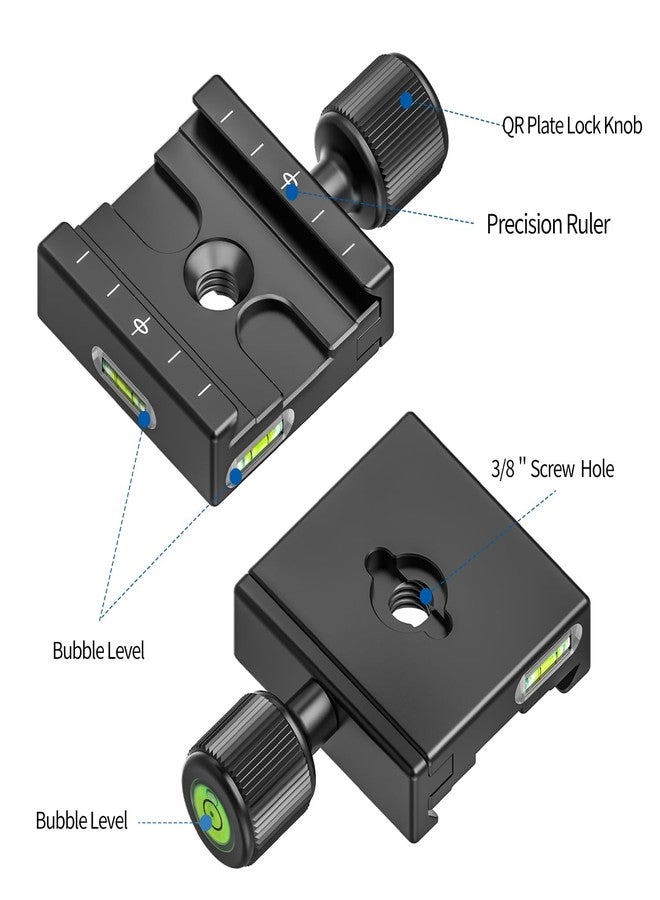 QR Plate Lock Knob

Precision Ruler

3/8 '' Screw Hole

Bubble Level

Bubble Level