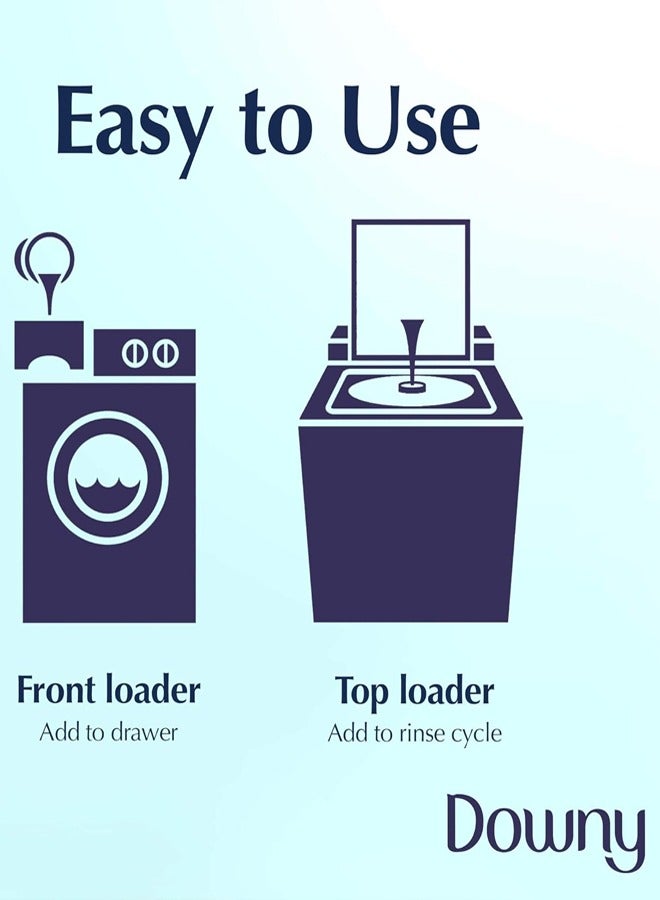 Easy to Use

Front loader
Add to drawer

Top loader
Add to rinse cycle

Downy