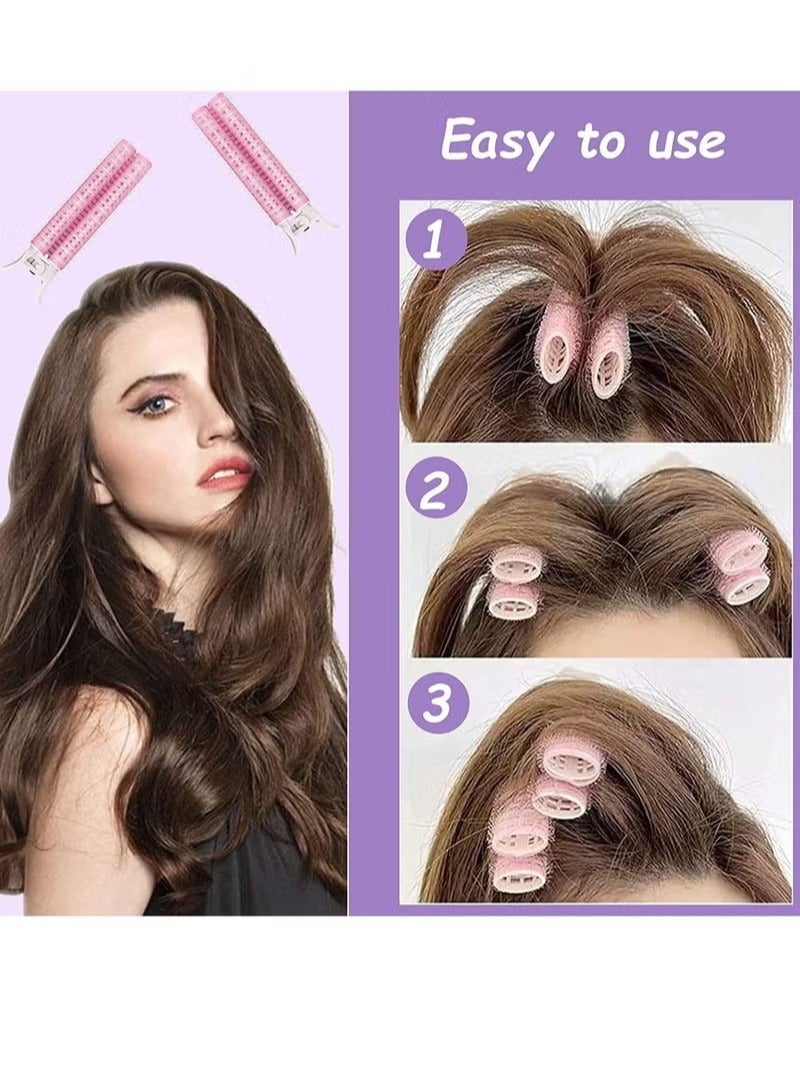 Easy to use

1

2

3